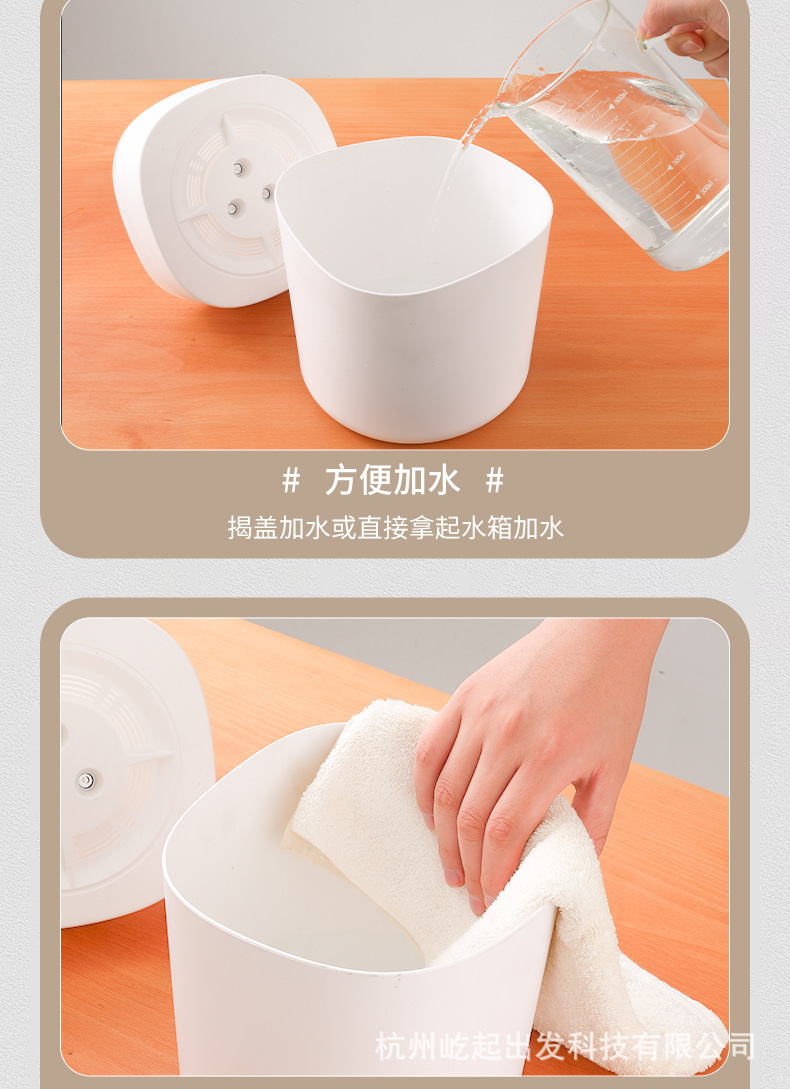 # 方便加水 #

揭盖加水或直接拿起水箱加水

杭州屹起出发科技有限公司