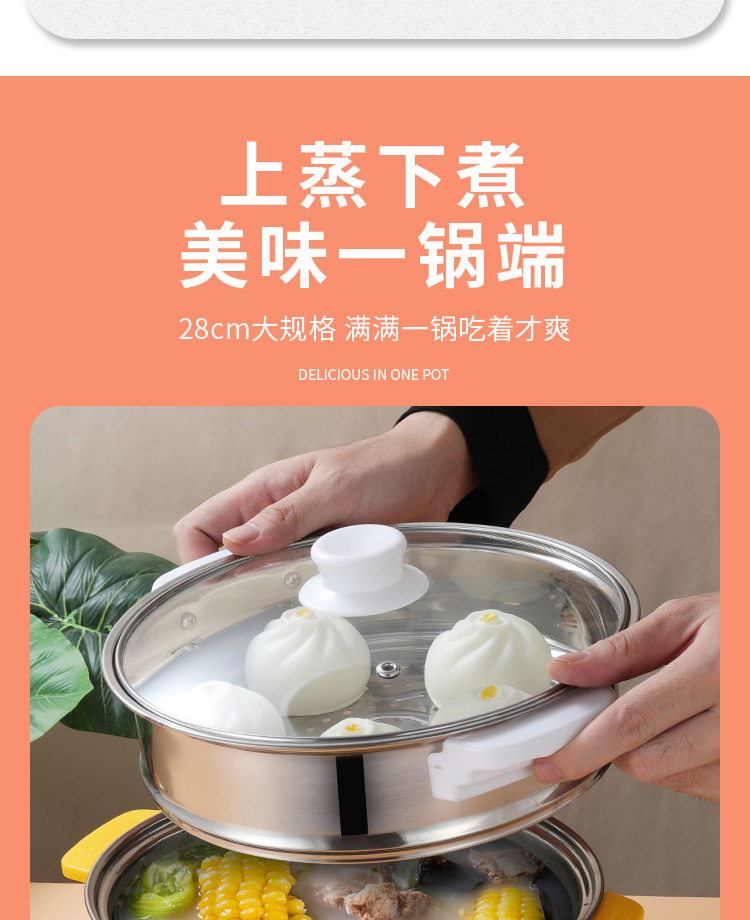 上蒸下煮
美味一锅端

28cm大规格 满满一锅吃着才爽

DELICIOUS IN ONE POT