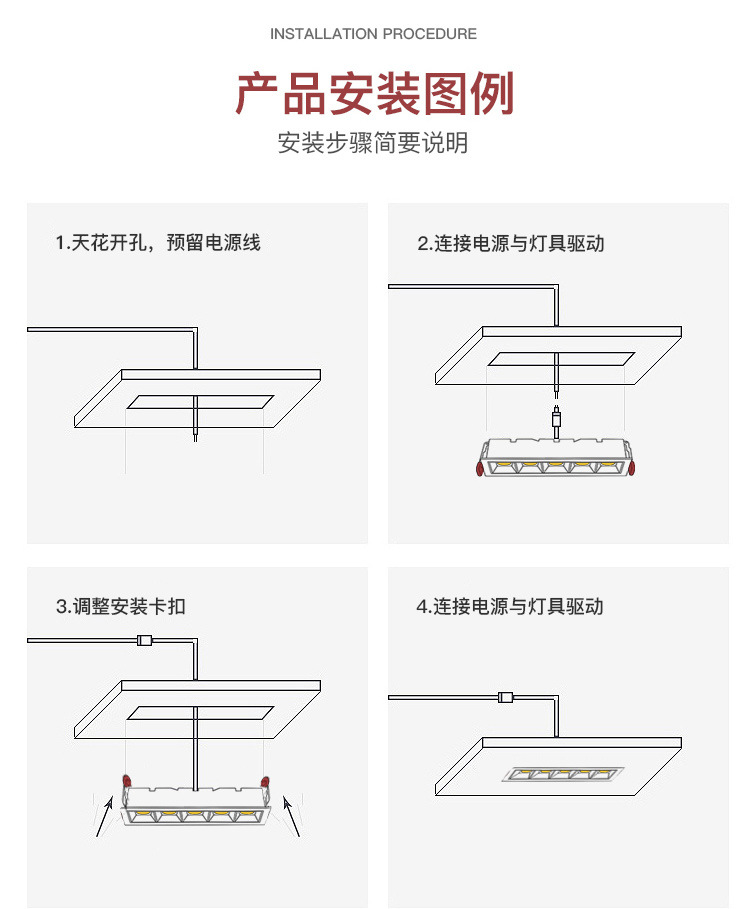 INSTALLATION PROCEDURE

产品安装图例

安装步骤简要说明

1.天花开孔，预留电源线

2.连接电源与灯具驱动

3.调整安装卡扣

4.连接电源与灯具驱动