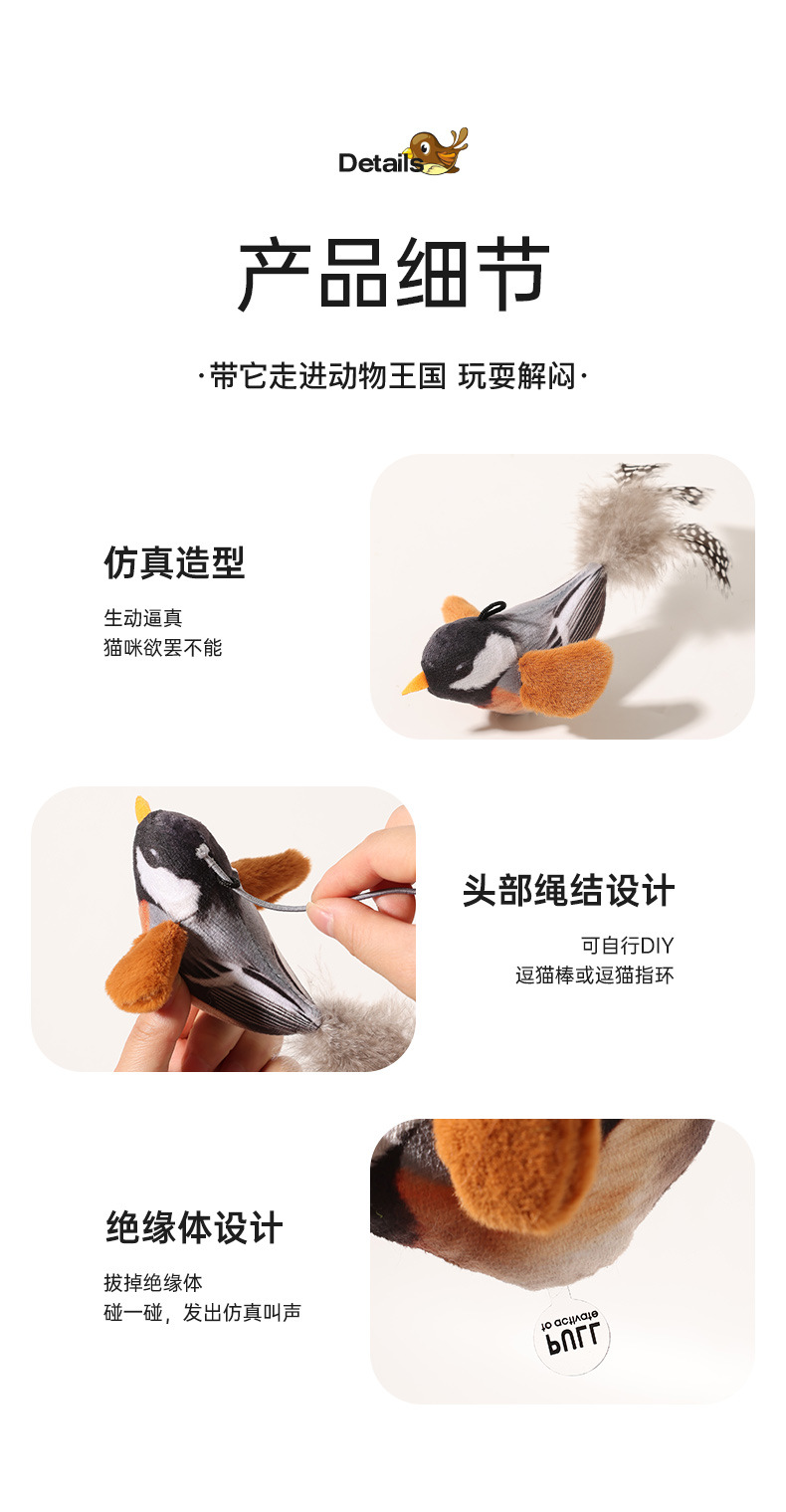 Details

产品细节

·带它走进动物王国 玩耍解闷·

仿真造型

生动逼真
猫咪欲罢不能

头部绳结设计

可自行DIY
逗猫棒或逗猫指环

绝缘体设计

拔掉绝缘体
碰一碰，发出仿真叫声

PULL
to activate