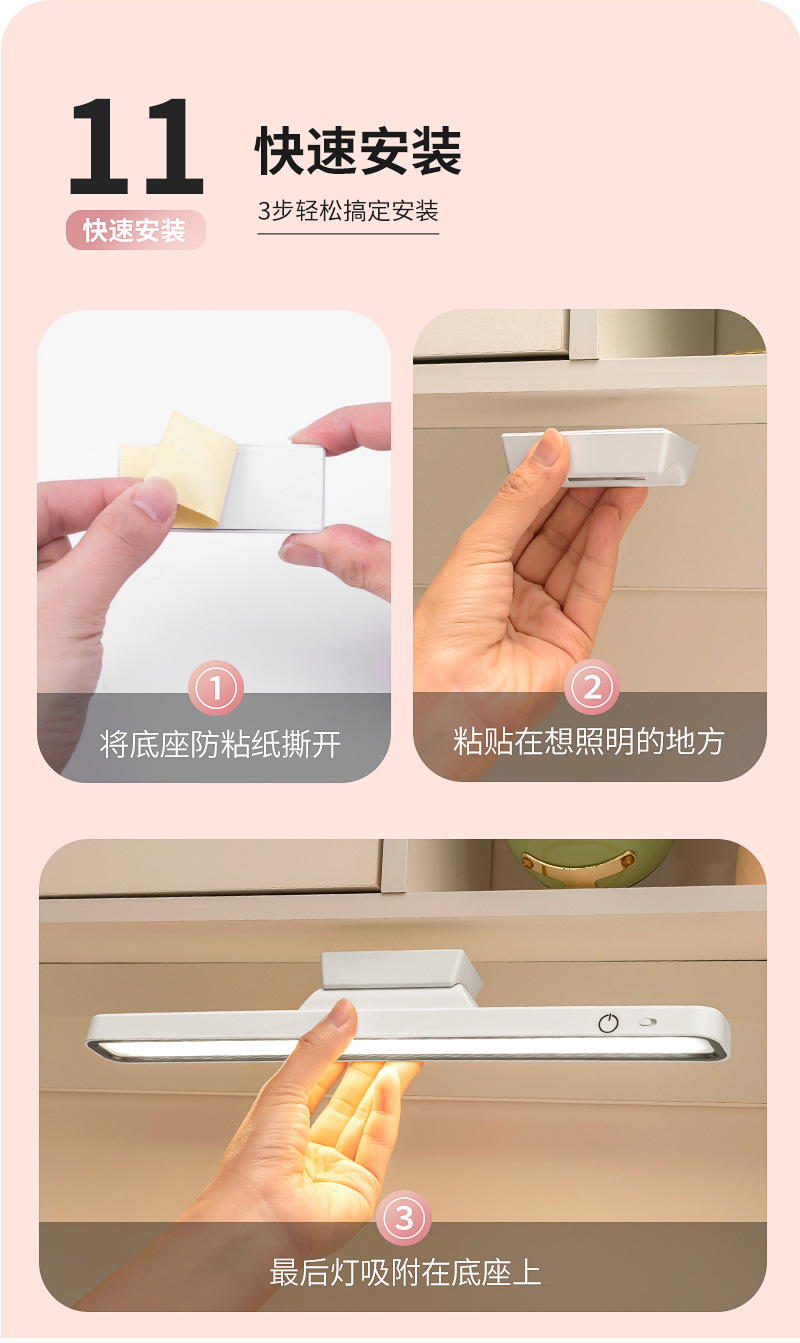 11
快速安装

快速安装
3步轻松搞定安装

1
将底座防粘纸撕开

2
粘贴在想照明的地方

3
最后灯吸附在底座上