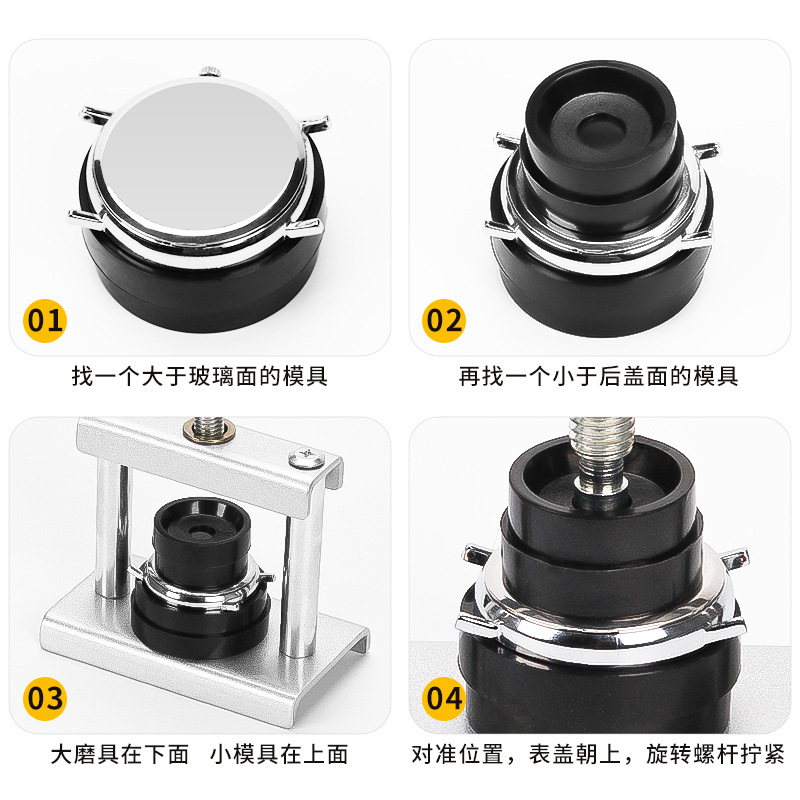 01

找一个大于玻璃面的模具

02

再找一个小于后盖面的模具

03

大磨具在下面　小模具在上面

04

对准位置，表盖朝上，旋转螺杆拧紧