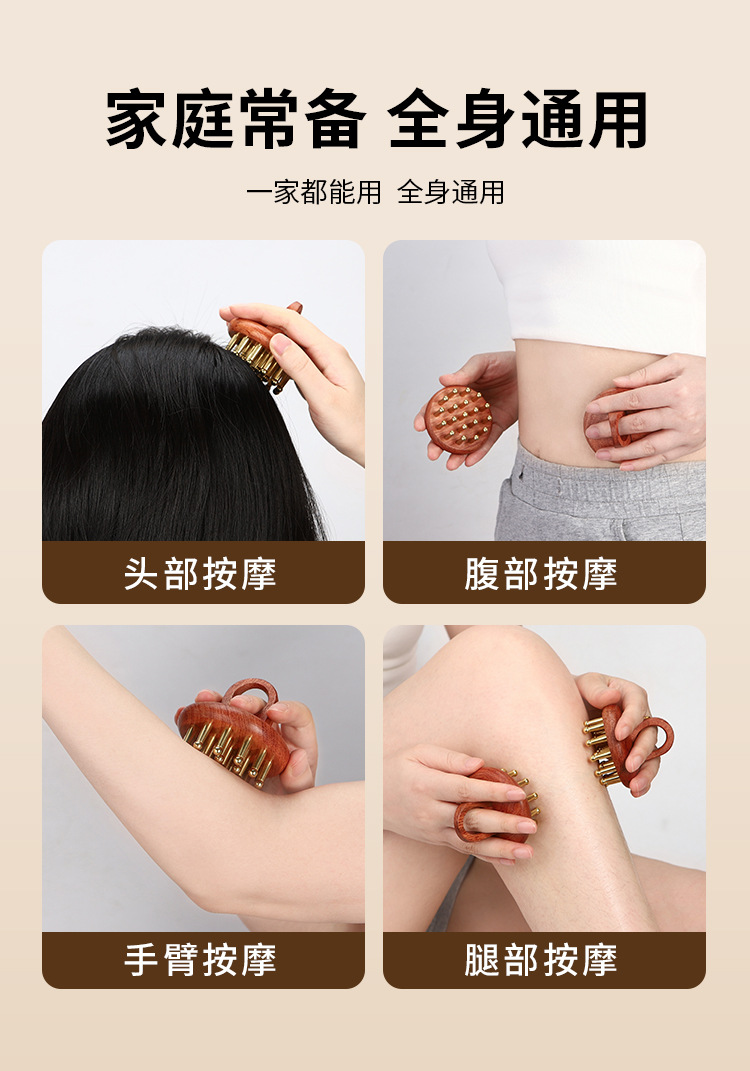 家庭常备 全身通用

一家都能用 全身通用

头部按摩

腹部按摩

手臂按摩

腿部按摩