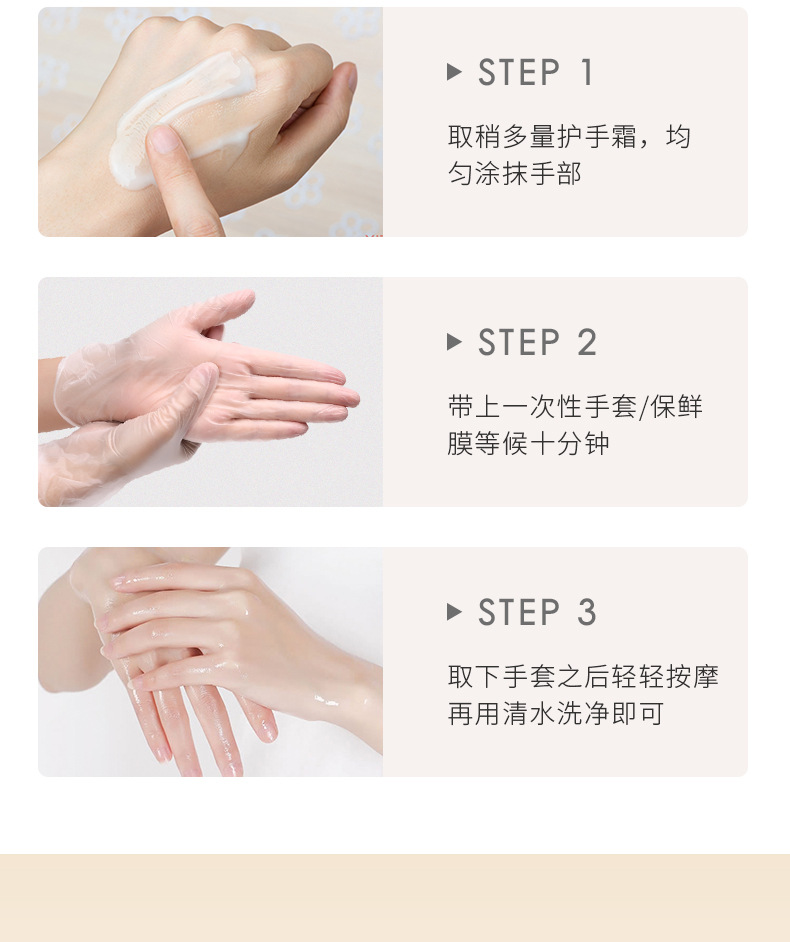 ▶ STEP 1

取稍多量护手霜，均匀涂抹手部

▶ STEP 2

带上一次性手套/保鲜膜等候十分钟

▶ STEP 3

取下手套之后轻轻按摩再用清水洗净即可