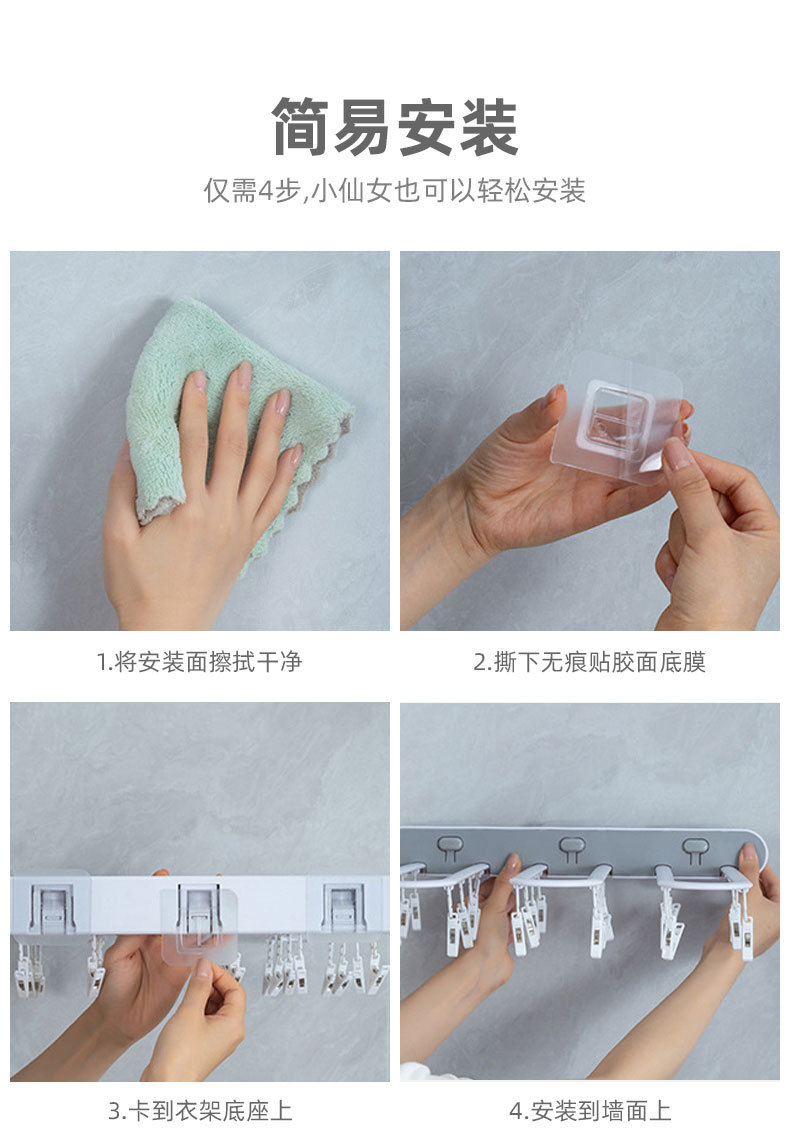 简易安装

仅需4步,小仙女也可以轻松安装

1.将安装面擦拭干净

2.撕下无痕贴胶面底膜

3.卡到衣架底座上

4.安装到墙面上