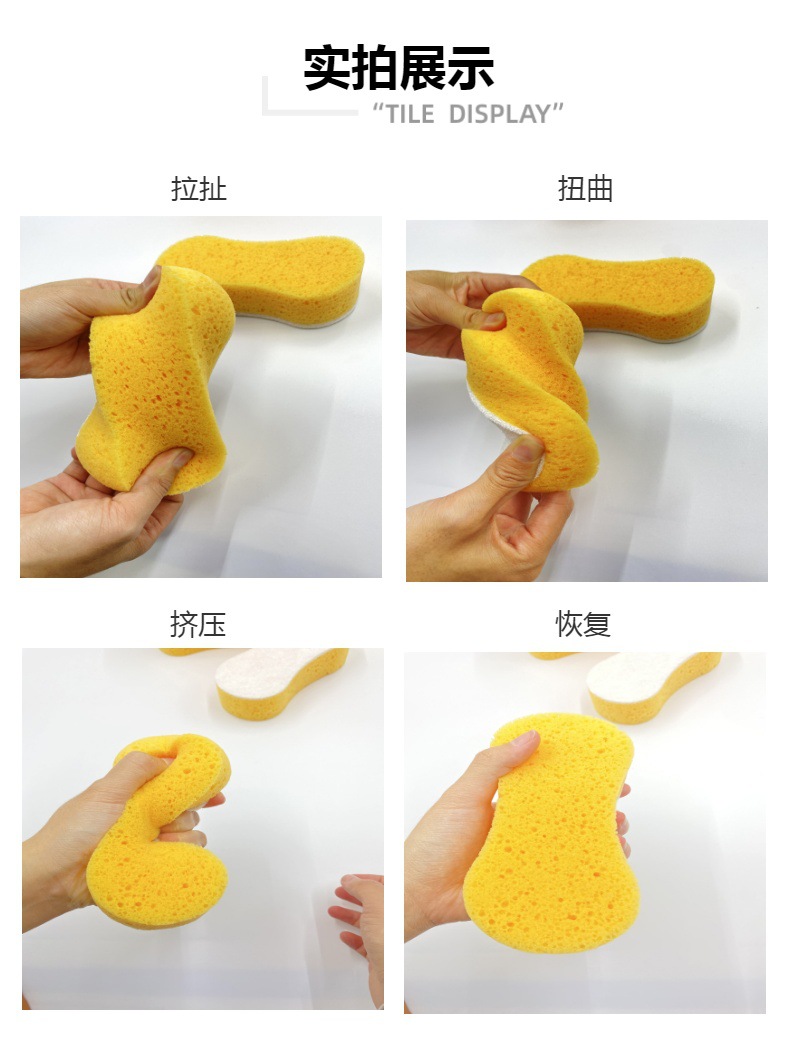 实拍展示
"TILE DISPLAY"

拉扯

扭曲

挤压

恢复