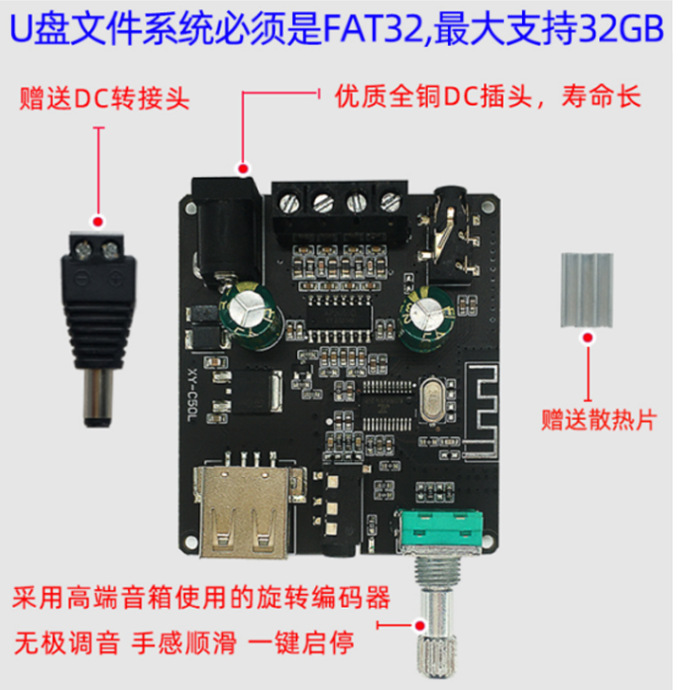 U盘文件系统必须是FAT32,最大支持32GB

赠送DC转接头

优质全铜DC插头，寿命长

XY-C50L

赠送散热片

采用高端音箱使用的旋转编码器

无极调音 手感顺滑 一键启停