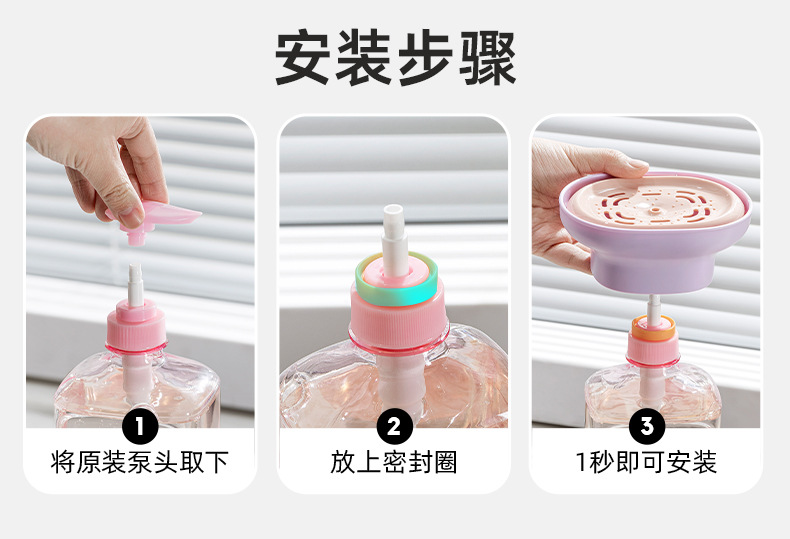 安装步骤

1
将原装泵头取下

2
放上密封圈

3
1秒即可安装