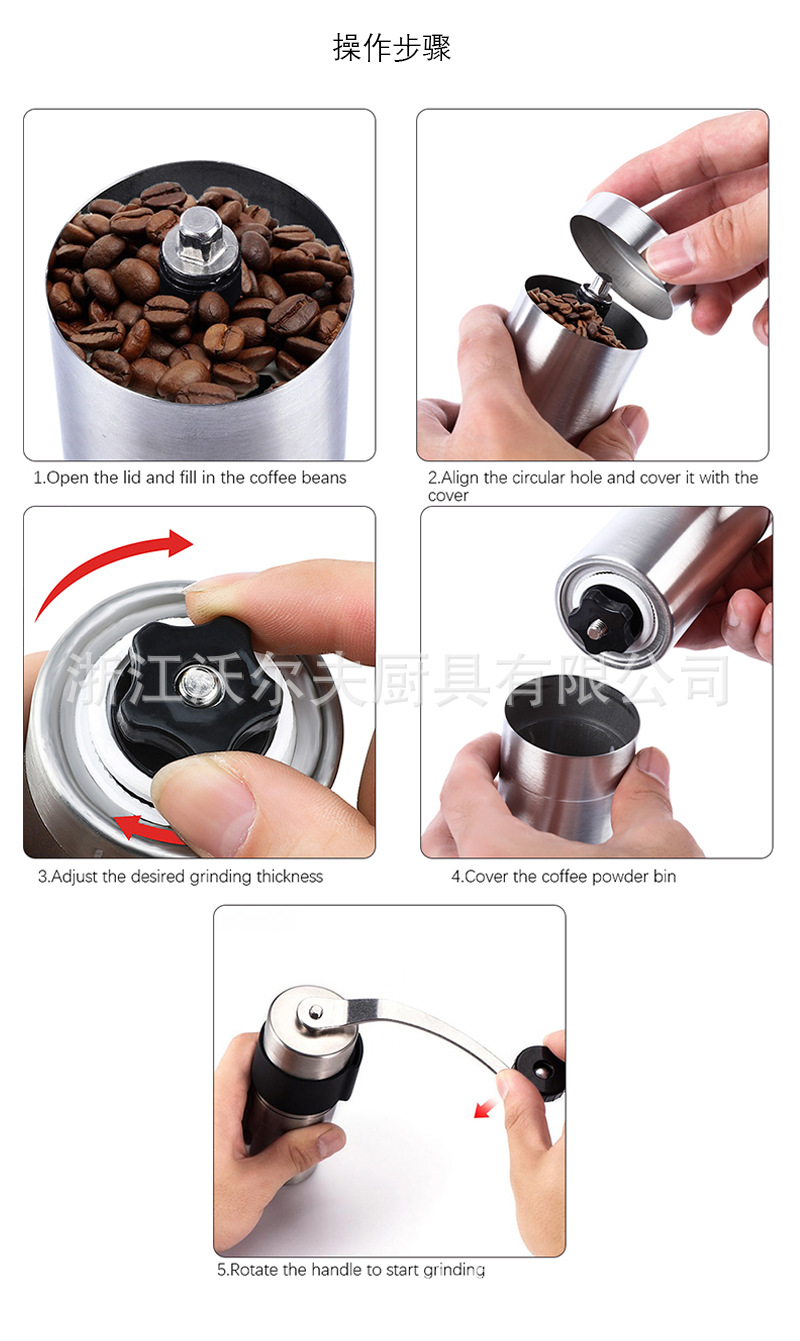 操作步骤

1.Open the lid and fill in the coffee beans

2.Align the circular hole and cover it with the cover

浙江沃尔夫厨具有限公司

3.Adjust the desired grinding thickness

4.Cover the coffee powder bin

5.Rotate the handle to start grinding