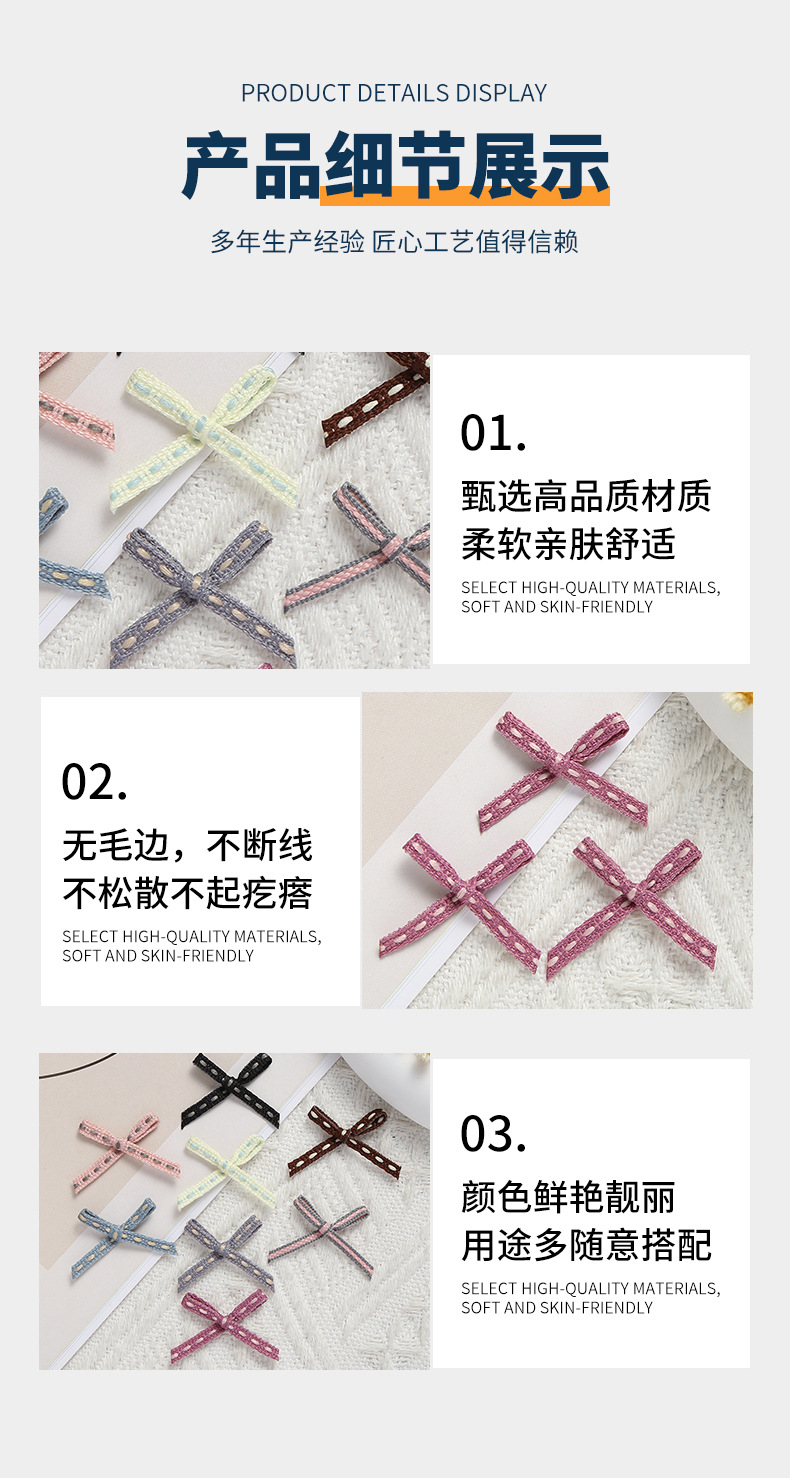 PRODUCT DETAILS DISPLAY

产品细节展示

多年生产经验 匠心工艺值得信赖

01.

甄选高品质材质
柔软亲肤舒适

SELECT HIGH-QUALITY MATERIALS, SOFT AND SKIN-FRIENDLY

02.

无毛边，不断线
不松散不起疙瘩

SELECT HIGH-QUALITY MATERIALS, SOFT AND SKIN-FRIENDLY

03.

颜色鲜艳靓丽
用途多随意搭配

SELECT HIGH-QUALITY MATERIALS, SOFT AND SKIN-FRIENDLY