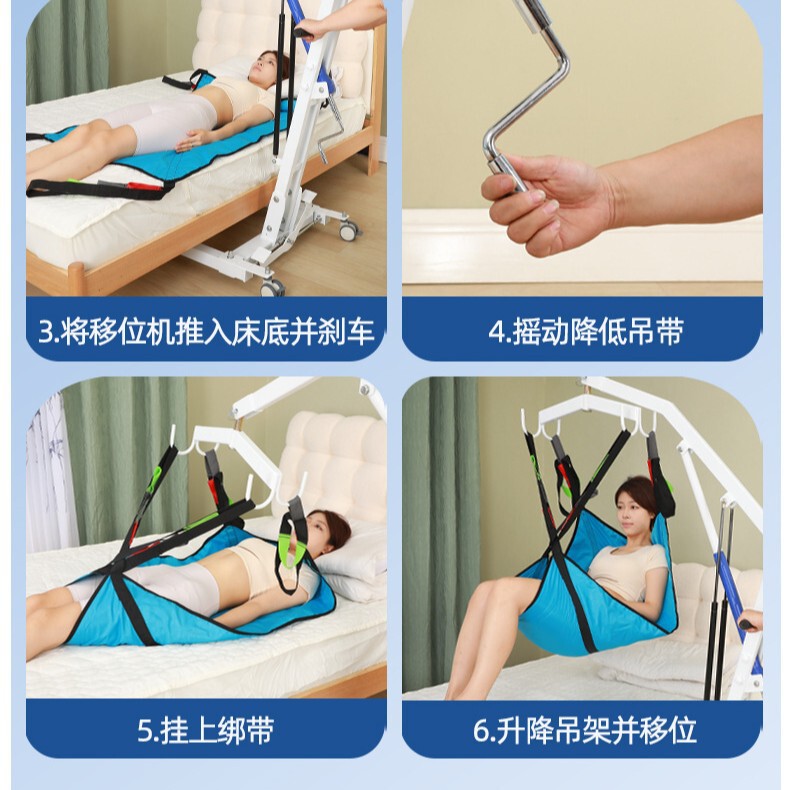 3.将移位机推入床底并刹车

4.摇动降低吊带

5.挂上绑带

6.升降吊架并移位