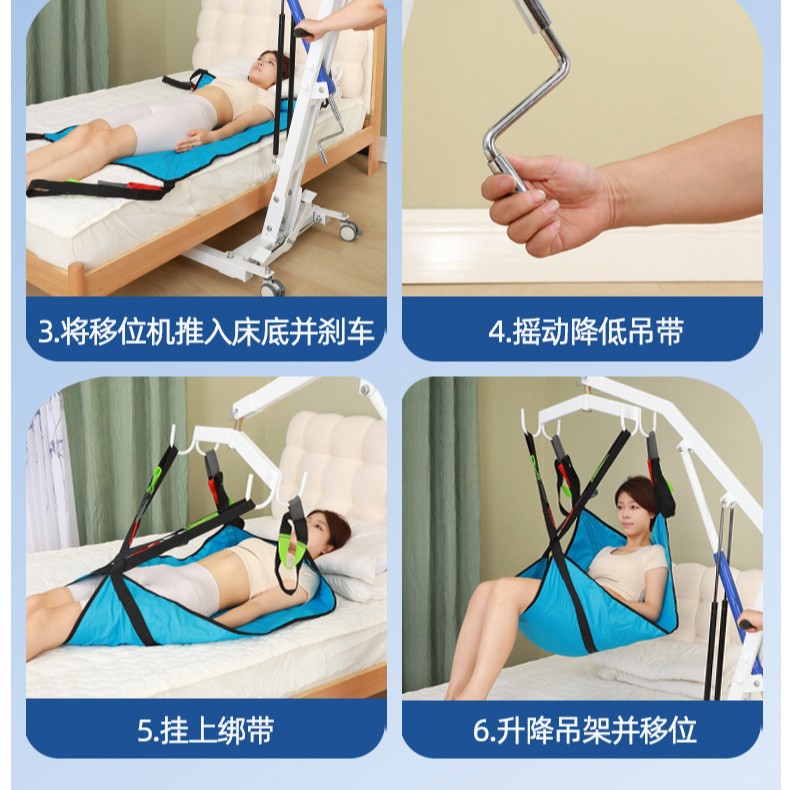 3.将移位机推入床底并刹车

4.摇动降低吊带

5.挂上绑带

6.升降吊架并移位