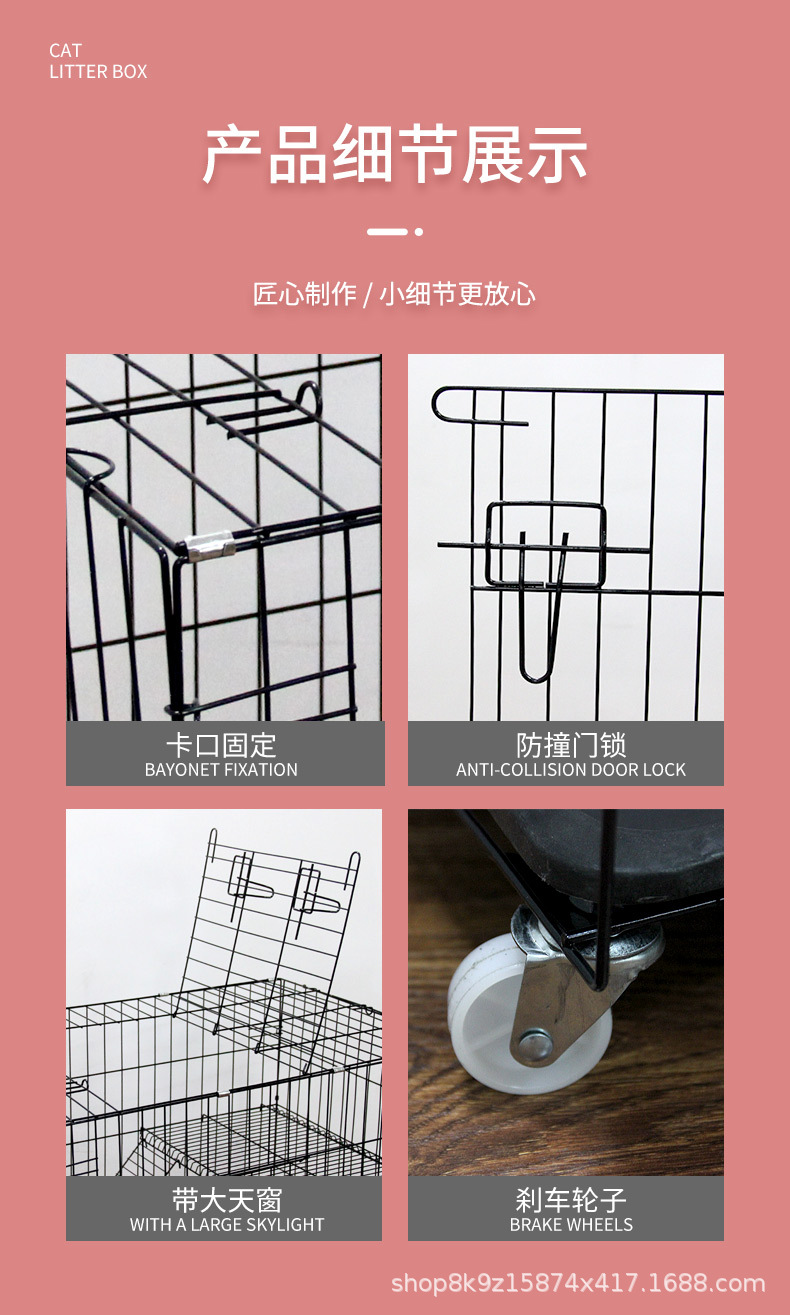 CAT
LITTER BOX

产品细节展示

匠心制作 / 小细节更放心

卡口固定
BAYONET FIXATION

防撞门锁
ANTI-COLLISION DOOR LOCK

带大天窗
WITH A LARGE SKYLIGHT

刹车轮子
BRAKE WHEELS

shop8k9z15874x417.1688.com