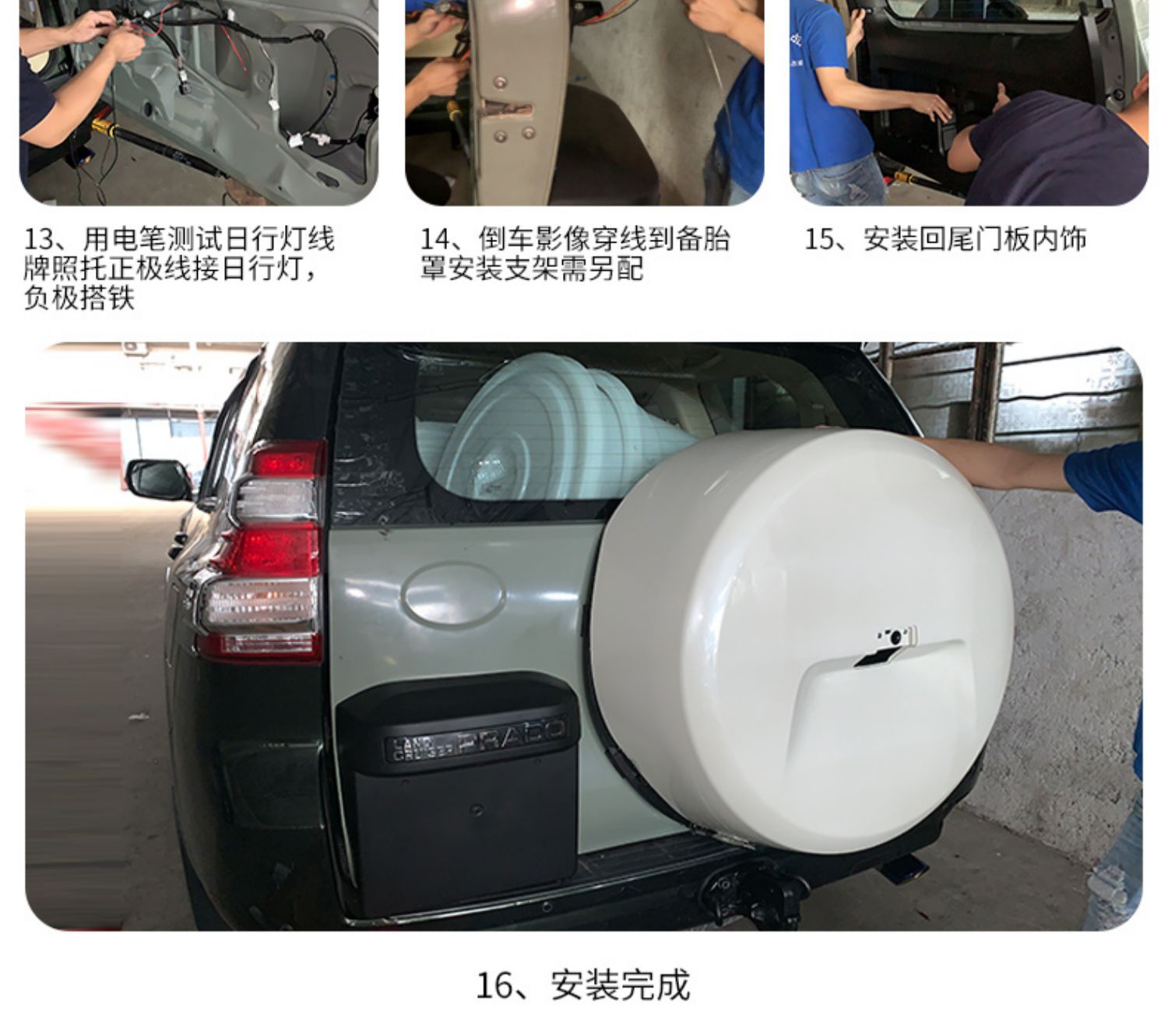 13、用电笔测试日行灯线牌照托正极线接日行灯，负极搭铁

14、倒车影像穿线到备胎罩安装支架需另配

15、安装回尾门板内饰

LAND CRUISER PRADO

16、安装完成