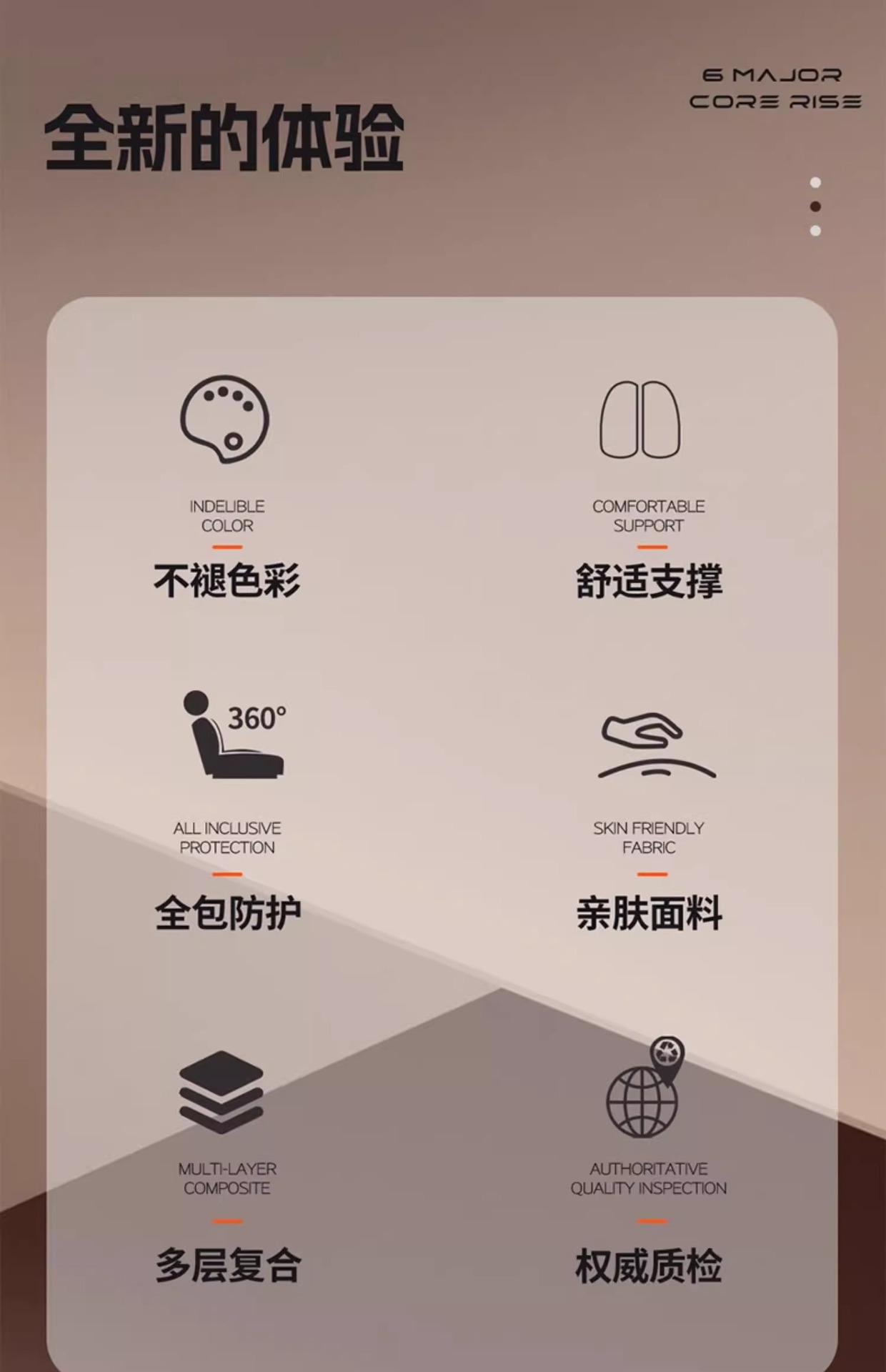 6 MAJOR
CORE RISE

全新的体验

INDELIBLE
COLOR

不褪色彩

COMFORTABLE
SUPPORT

舒适支撑

360°

ALL INCLUSIVE
PROTECTION

全包防护

SKIN FRIENDLY
FABRIC

亲肤面料

MULTI-LAYER
COMPOSITE

多层复合

AUTHORITATIVE
QUALITY INSPECTION

权威质检