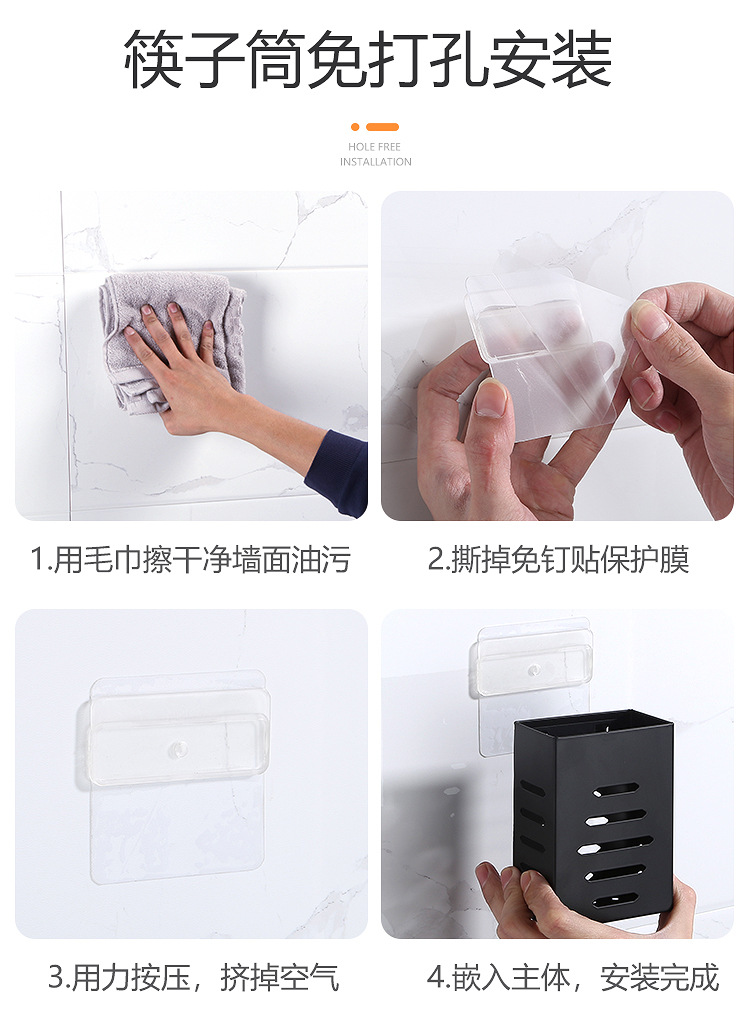 筷子筒免打孔安装

HOLE FREE
INSTALLATION

1.用毛巾擦干净墙面油污

2.撕掉免钉贴保护膜

3.用力按压，挤掉空气

4.嵌入主体，安装完成