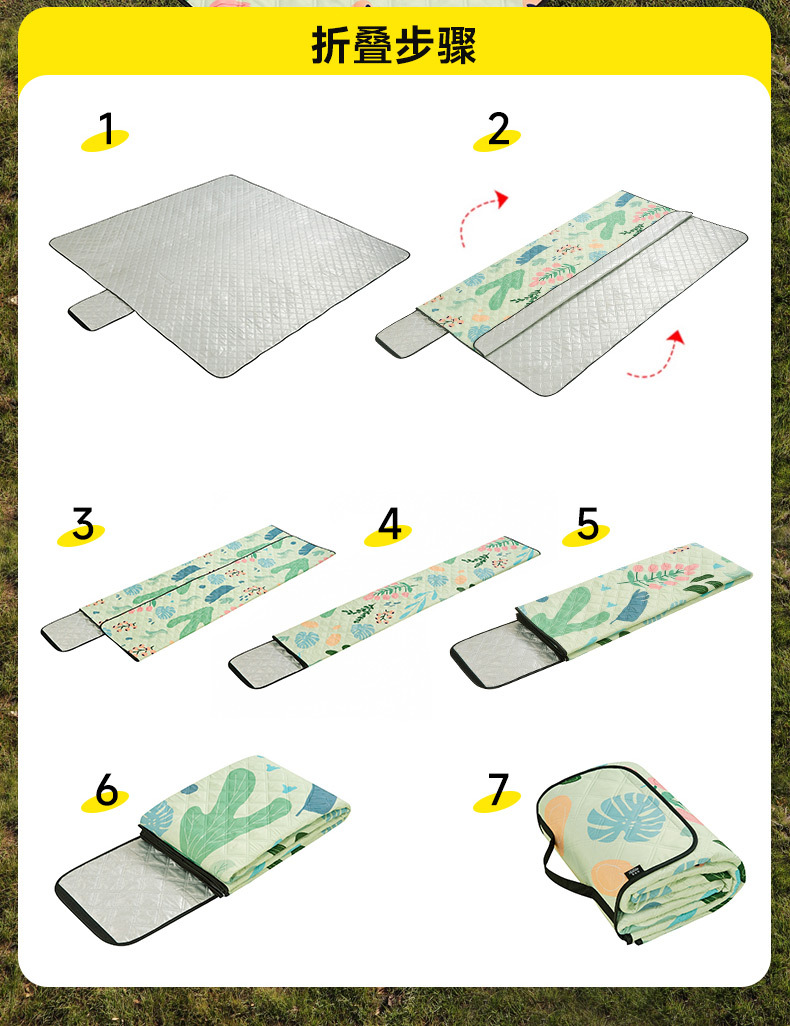 折叠步骤

1

2

3

4

5

6

7