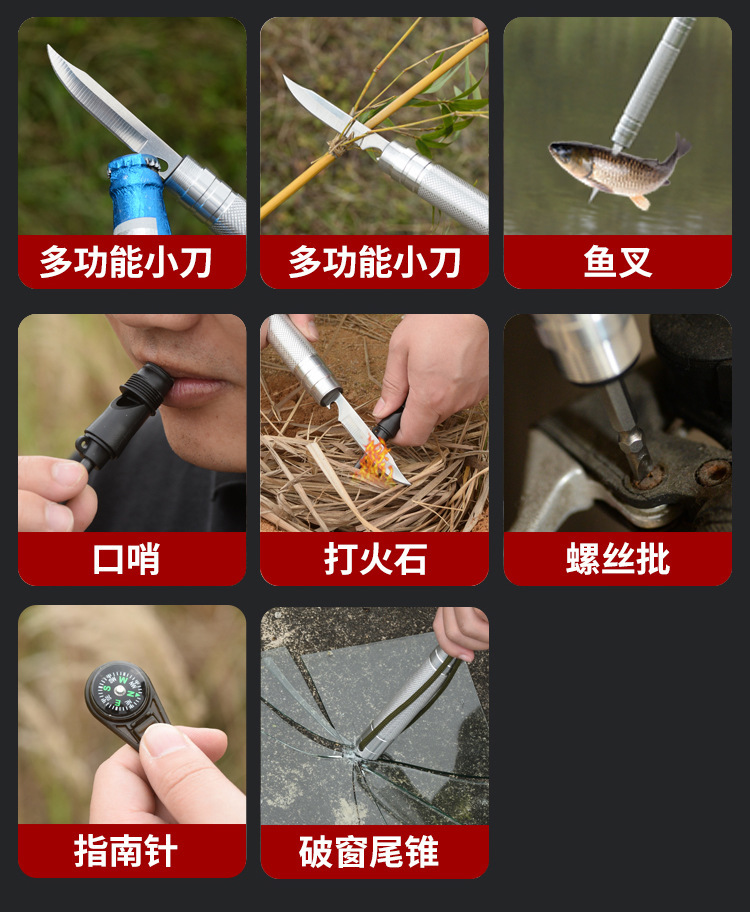 多功能小刀

多功能小刀

鱼叉

口哨

打火石

螺丝批

指南针

破窗尾锥