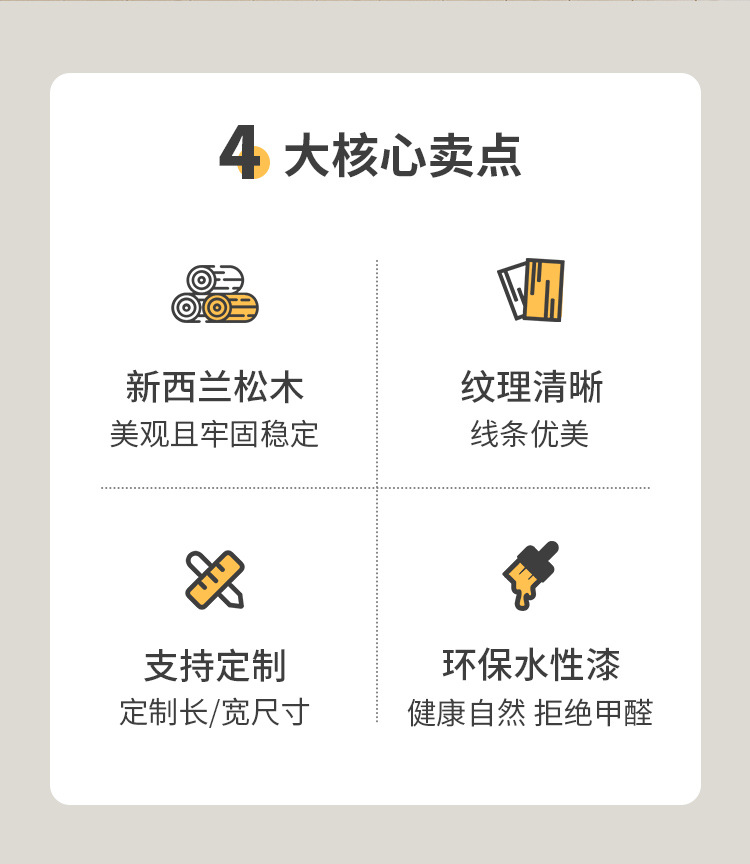 4大核心卖点

新西兰松木
美观且牢固稳定

纹理清晰
线条优美

支持定制
定制长/宽尺寸

环保水性漆
健康自然 拒绝甲醛