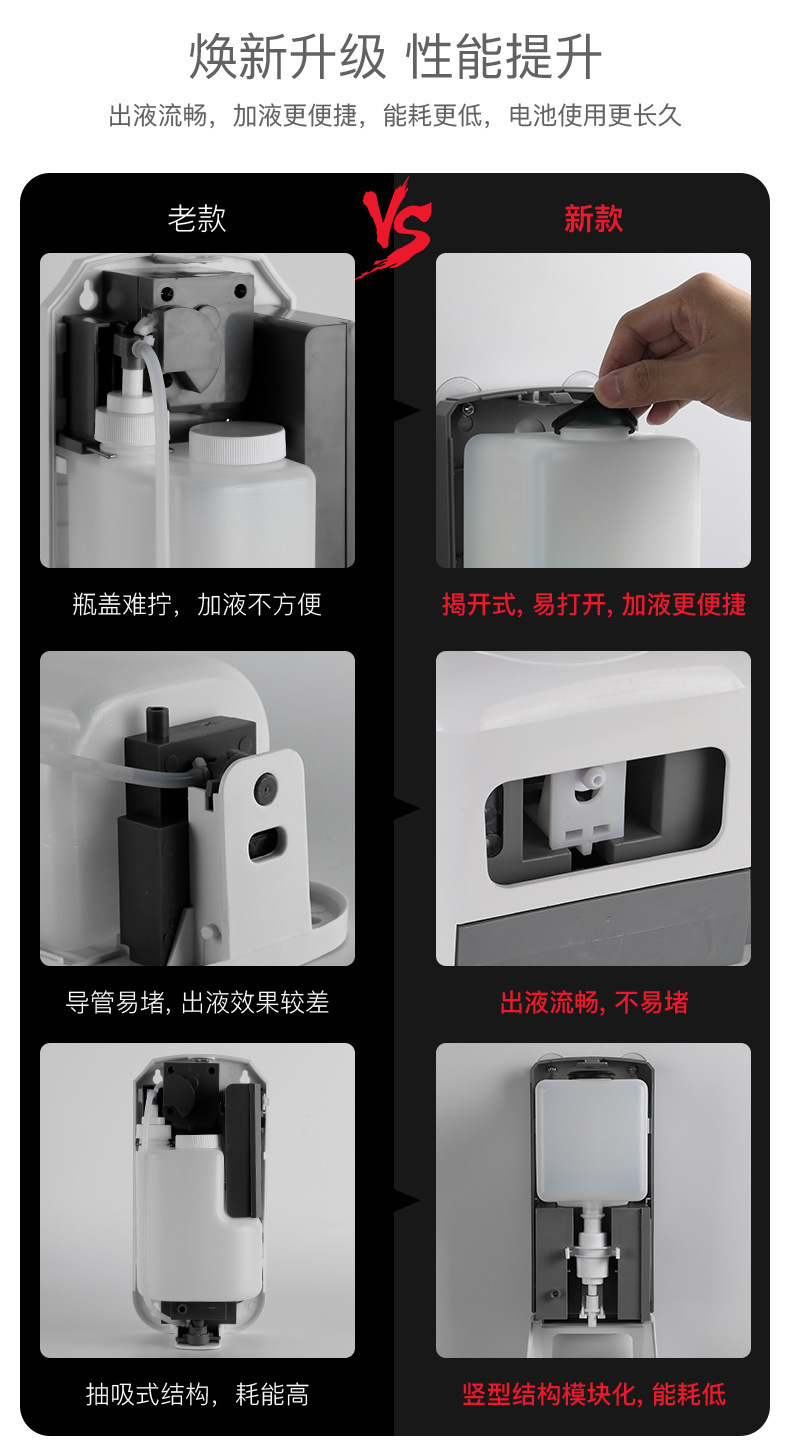 焕新升级 性能提升

出液流畅，加液更便捷，能耗更低，电池使用更长久

老款

VS

新款

瓶盖难拧，加液不方便

揭开式, 易打开, 加液更便捷

导管易堵, 出液效果较差

出液流畅, 不易堵

抽吸式结构，耗能高

竖型结构模块化, 能耗低