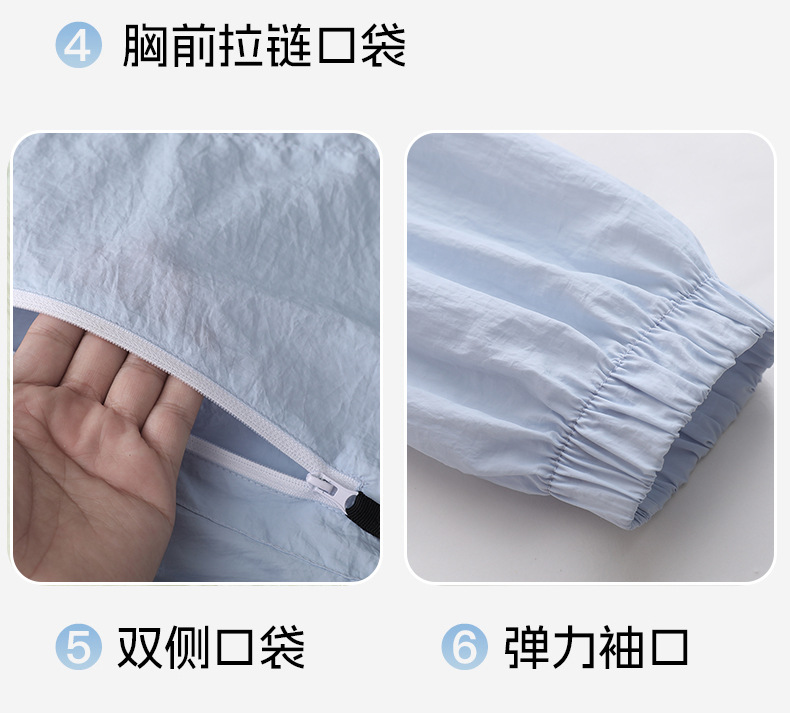 4 胸前拉链口袋

5 双侧口袋

6 弹力袖口