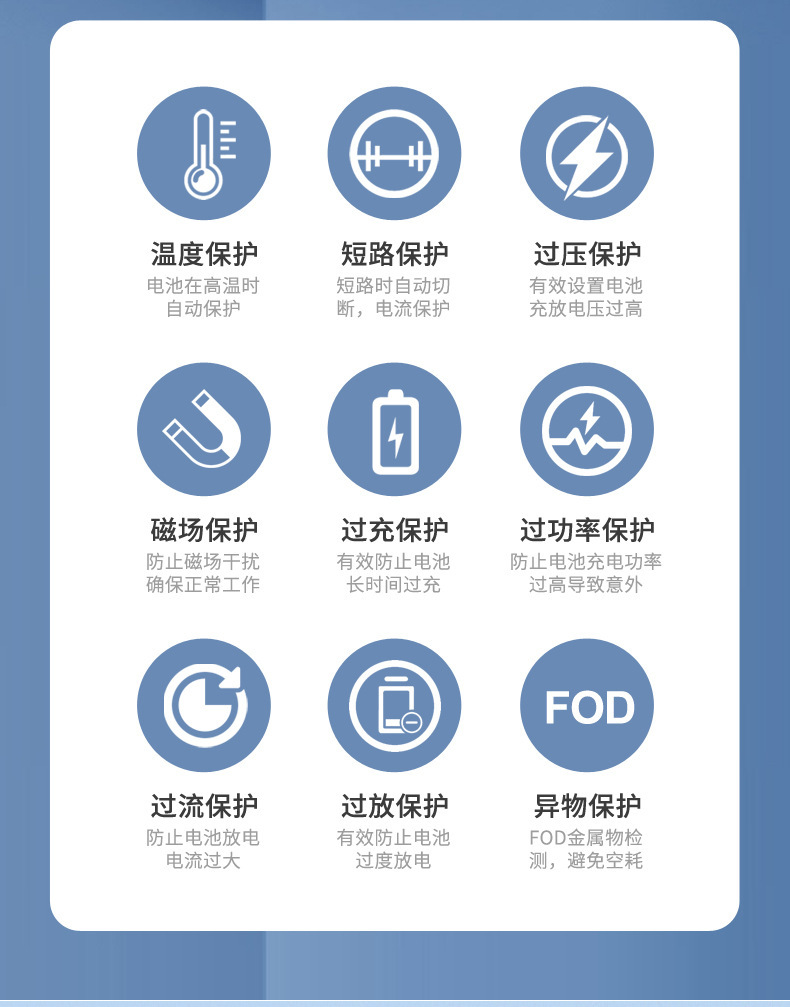 温度保护
电池在高温时自动保护

短路保护
短路时自动切断，电流保护

过压保护
有效设置电池充放电压过高

磁场保护
防止磁场干扰确保正常工作

过充保护
有效防止电池长时间过充

过功率保护
防止电池充电功率过高导致意外

过流保护
防止电池放电电流过大

过放保护
有效防止电池过度放电

FOD

异物保护
FOD金属物检测，避免空耗