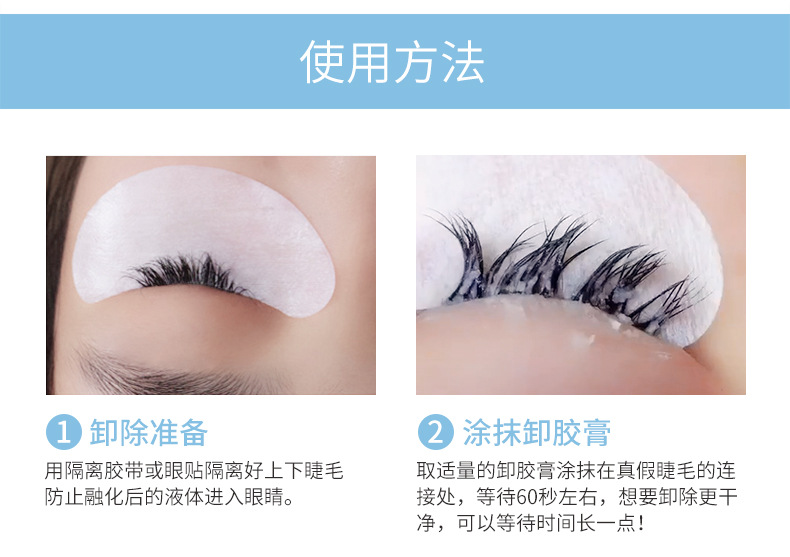 使用方法

1 卸除准备

用隔离胶带或眼贴隔离好上下睫毛防止融化后的液体进入眼睛。

2 涂抹卸胶膏

取适量的卸胶膏涂抹在真假睫毛的连接处，等待60秒左右，想要卸除更干净，可以等待时间长一点！