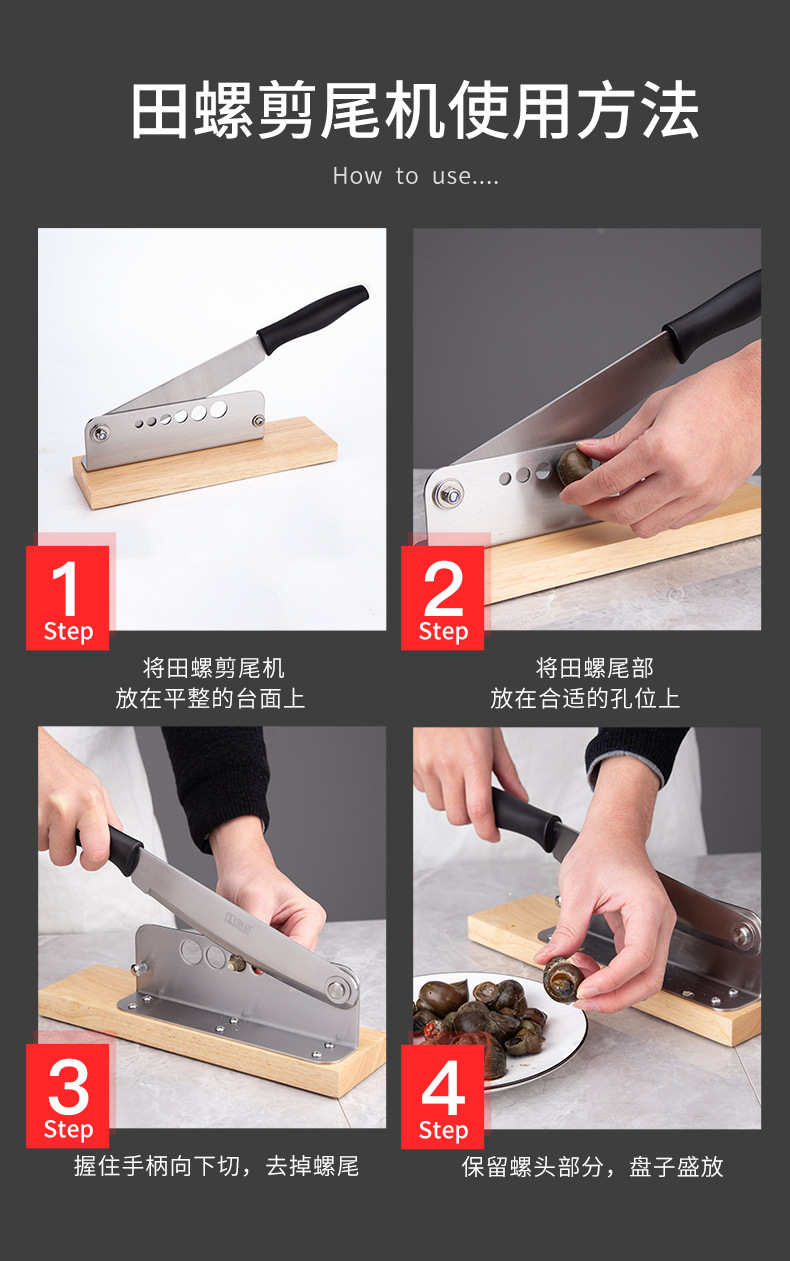 田螺剪尾机使用方法

How to use....

1
Step

将田螺剪尾机
放在平整的台面上

2
Step

将田螺尾部
放在合适的孔位上

3
Step

握住手柄向下切，去掉螺尾

4
Step

保留螺头部分，盘子盛放