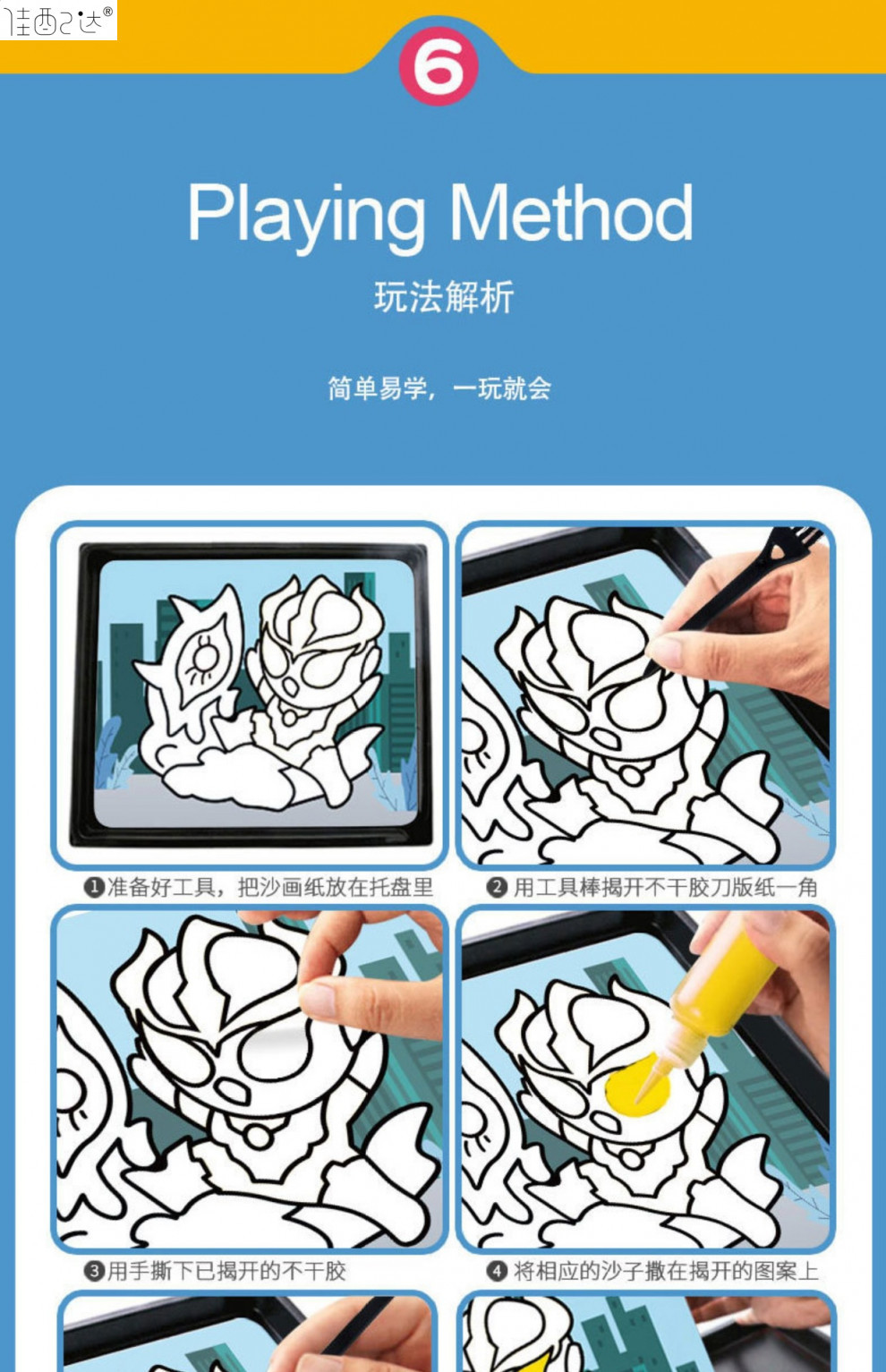 佳西记达®

6

Playing Method

玩法解析

简单易学，一玩就会

❶准备好工具，把沙画纸放在托盘里

❷ 用工具棒揭开不干胶刀版纸一角

❸用手撕下已揭开的不干胶

❹ 将相应的沙子撒在揭开的图案上