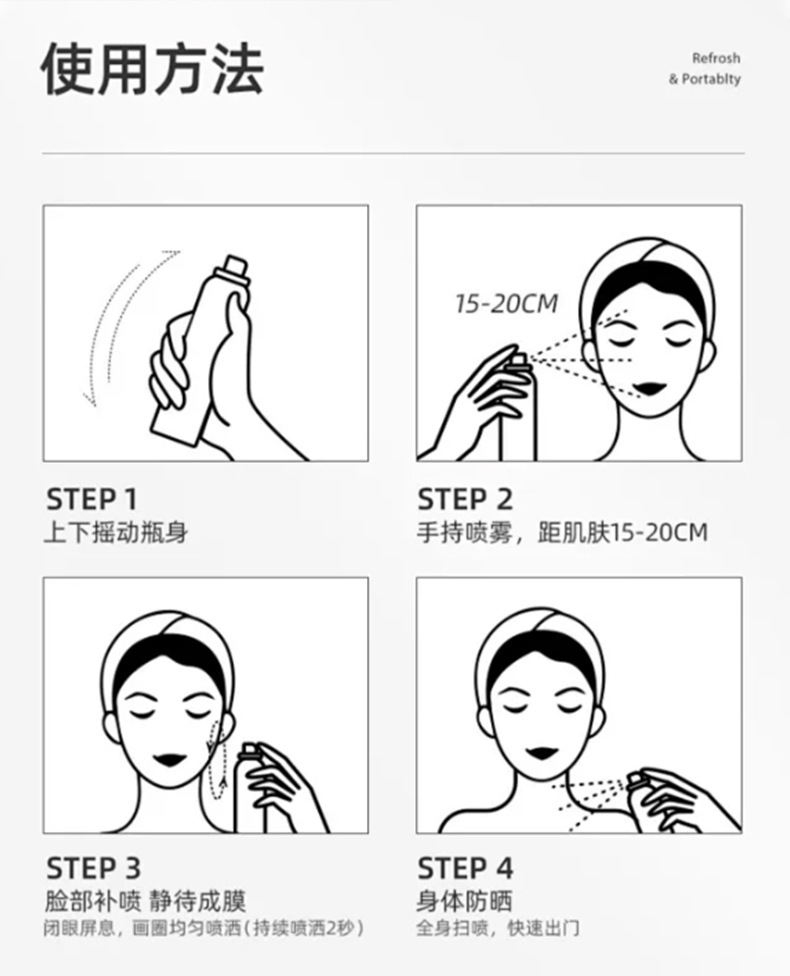 使用方法

Refrosh
& Portablty

STEP 1
上下摇动瓶身

15-20CM

STEP 2
手持喷雾，距肌肤15-20CM

STEP 3
脸部补喷 静待成膜
闭眼屏息，画圈均匀喷洒（持续喷洒2秒）

STEP 4
身体防晒
全身扫喷，快速出门