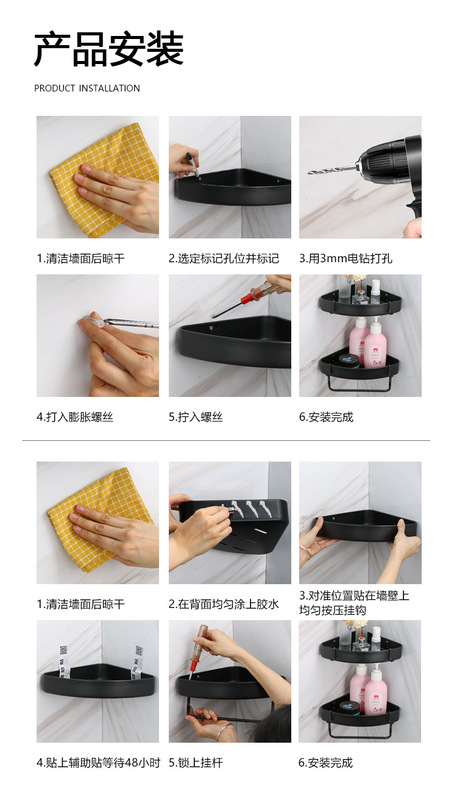 产品安装

PRODUCT INSTALLATION

1.清洁墙面后晾干

2.选定标记孔位并标记

3.用3mm电钻打孔

4.打入膨胀螺丝

5.拧入螺丝

6.安装完成

1.清洁墙面后晾干

2.在背面均匀涂上胶水

3.对准位置贴在墙壁上均匀按压挂钩

4.贴上辅助贴等待48小时

5.锁上挂杆

6.安装完成