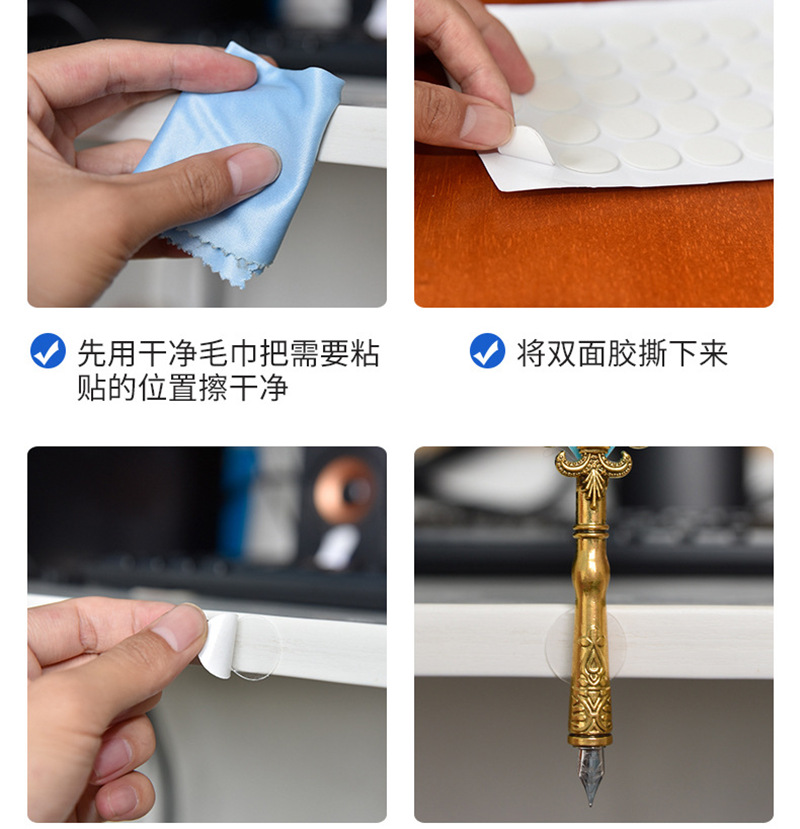 先用干净毛巾把需要粘贴的位置擦干净

将双面胶撕下来