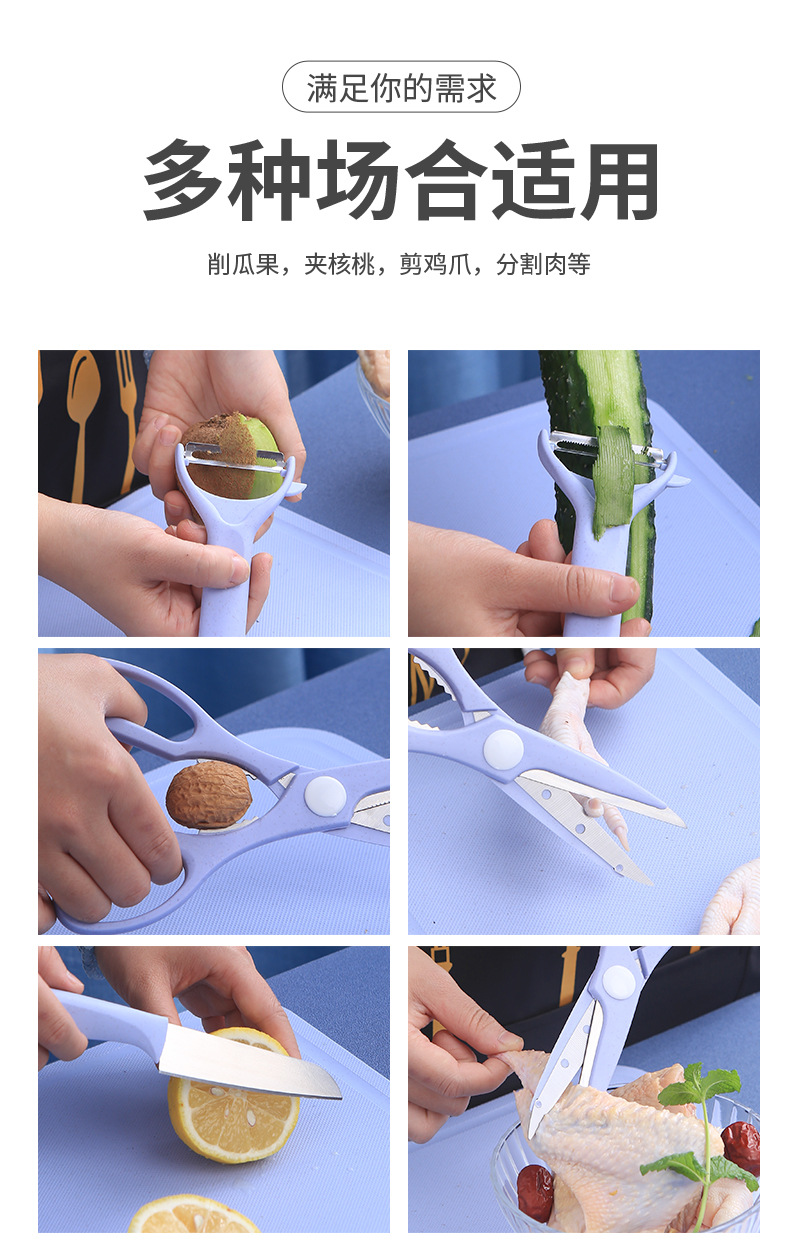 满足你的需求

多种场合适用

削瓜果，夹核桃，剪鸡爪，分割肉等