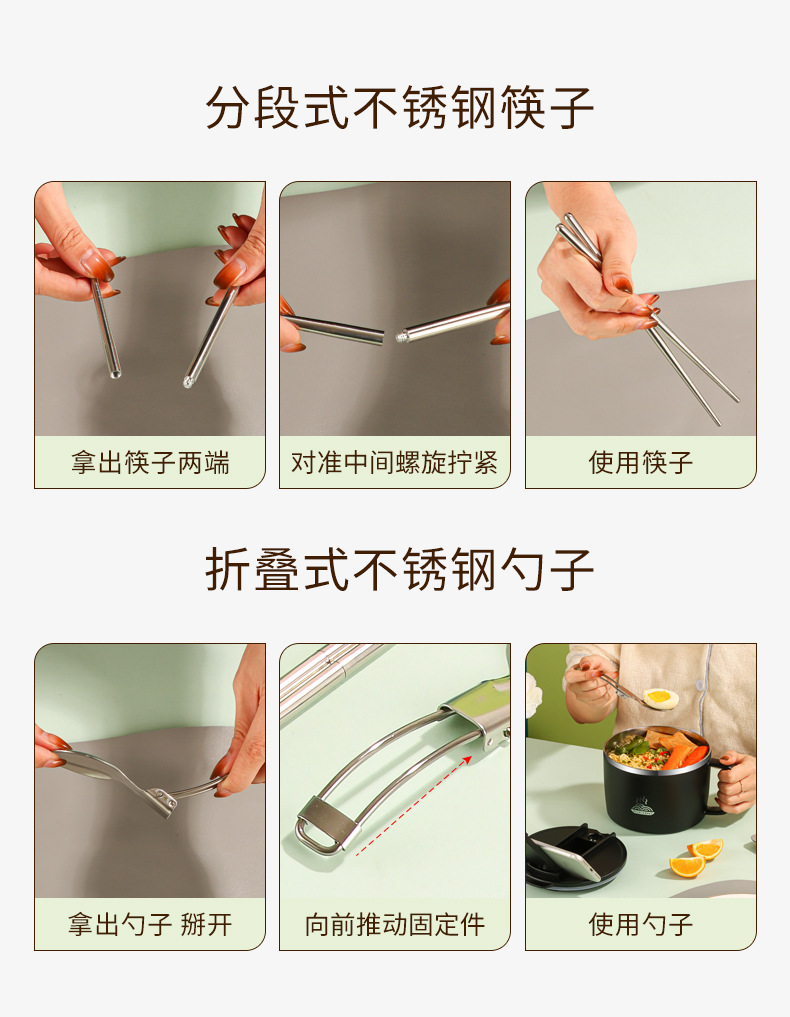 分段式不锈钢筷子

拿出筷子两端

对准中间螺旋拧紧

使用筷子

折叠式不锈钢勺子

拿出勺子 掰开

向前推动固定件

使用勺子