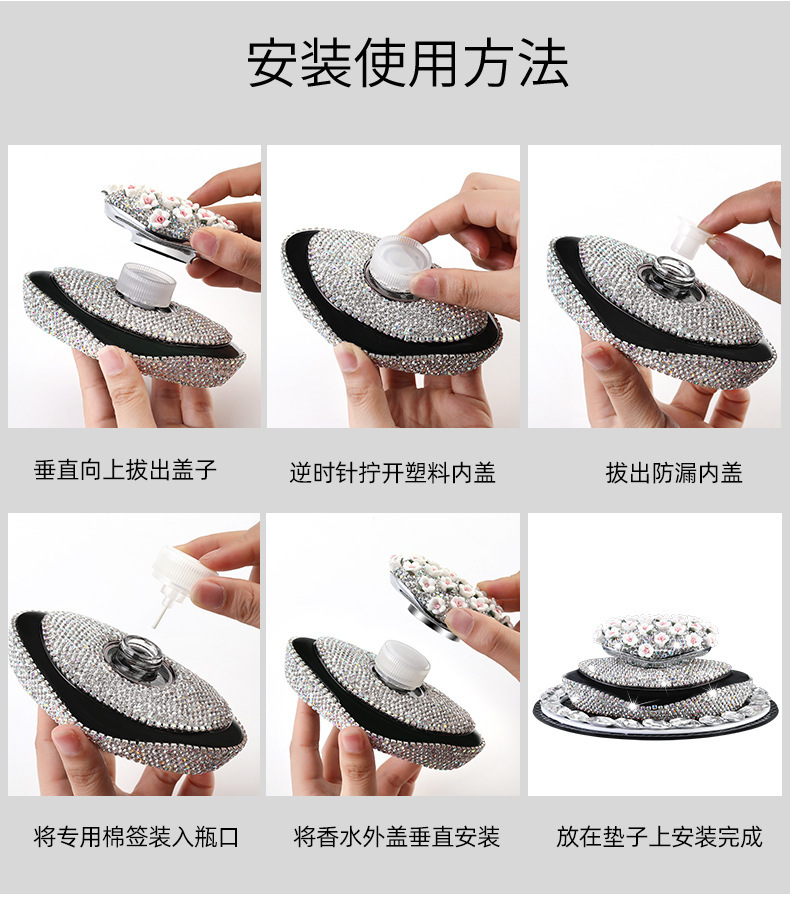 安装使用方法

垂直向上拔出盖子

逆时针拧开塑料内盖

拔出防漏内盖

将专用棉签装入瓶口

将香水外盖垂直安装

放在垫子上安装完成