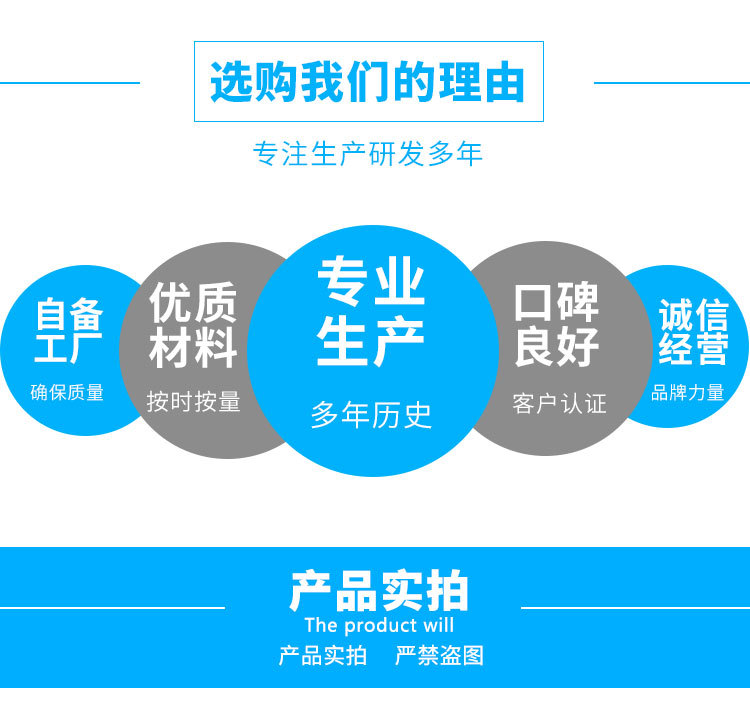 选购我们的理由

专注生产研发多年

自备
工厂

确保质量

优质
材料

按时按量

专业
生产

多年历史

口碑
良好

客户认证

诚信
经营

品牌力量

产品实拍

The product will

产品实拍 严禁盗图