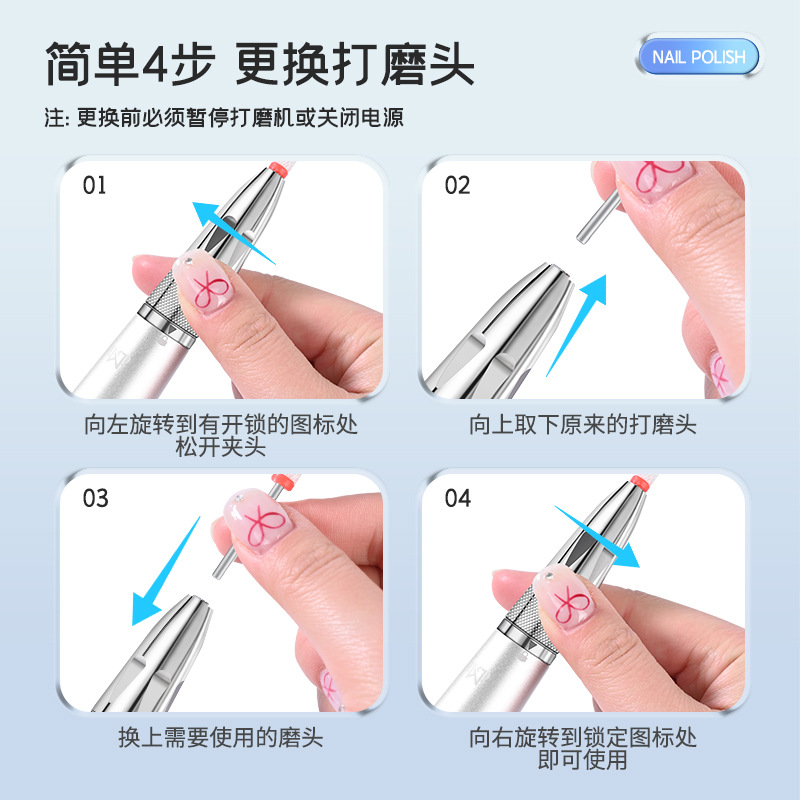 简单4步 更换打磨头

NAIL POLISH

注: 更换前必须暂停打磨机或关闭电源

01

向左旋转到有开锁的图标处
松开夹头

02

向上取下原来的打磨头

03

换上需要使用的磨头

04

向右旋转到锁定图标处
即可使用