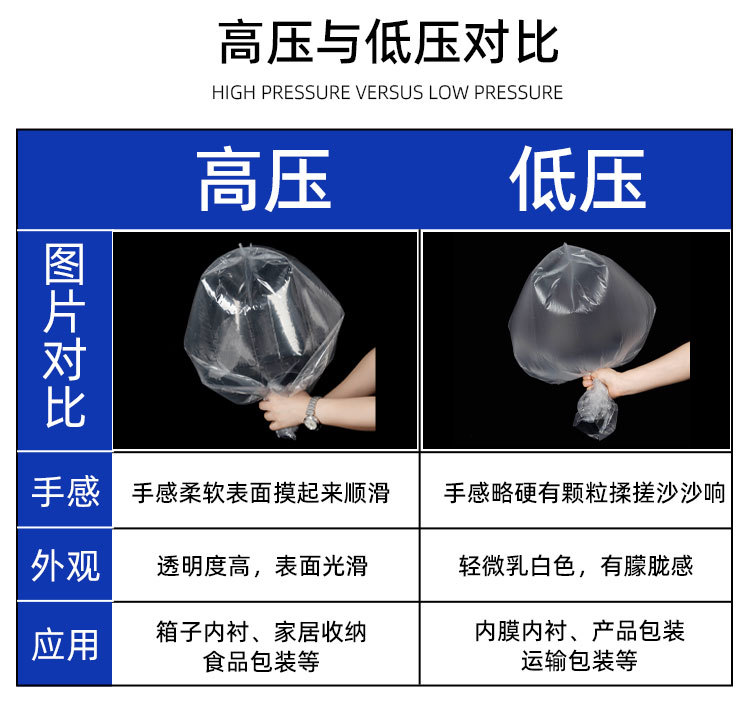 高压与低压对比

HIGH PRESSURE VERSUS LOW PRESSURE

| | 高压 | 低压 |
|---|---|---|
| 图片对比 | | |
| 手感 | 手感柔软表面摸起来顺滑 | 手感略硬有颗粒揉搓沙沙响 |
| 外观 | 透明度高，表面光滑 | 轻微乳白色，有朦胧感 |
| 应用 | 箱子内衬、家居收纳 食品包装等 | 内膜内衬、产品包装 运输包装等 |