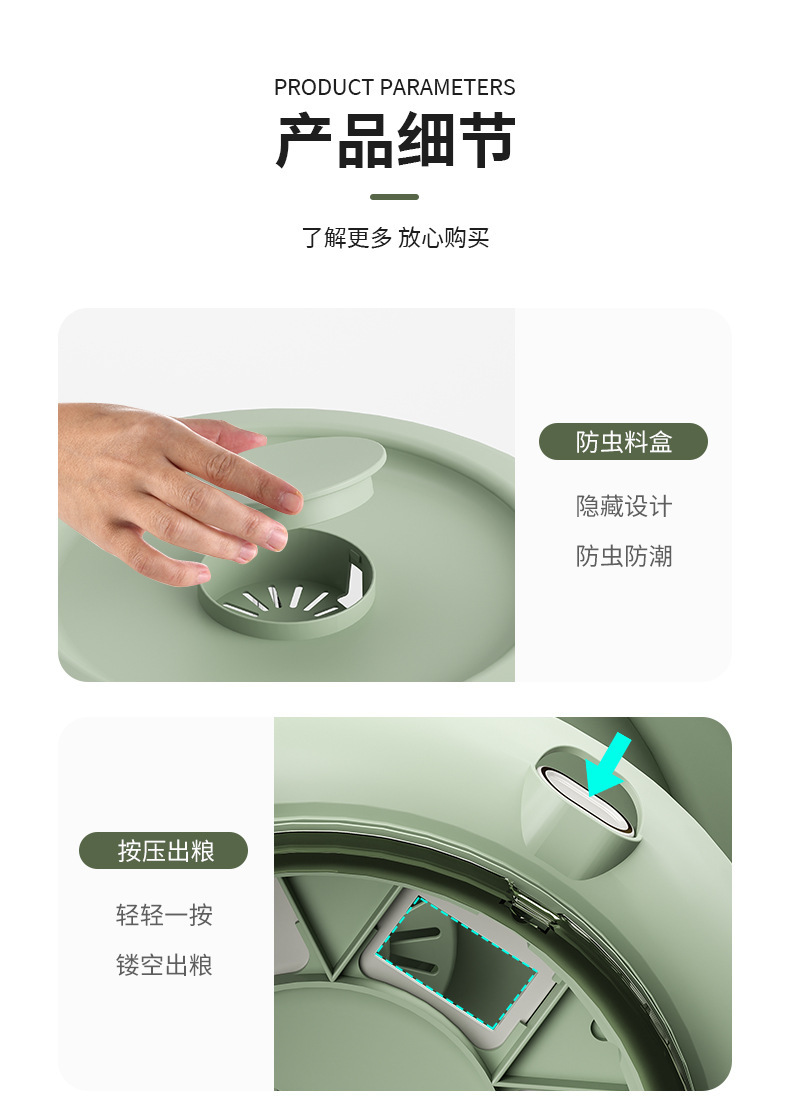 PRODUCT PARAMETERS
产品细节

了解更多 放心购买

防虫料盒

隐藏设计

防虫防潮

按压出粮

轻轻一按

镂空出粮