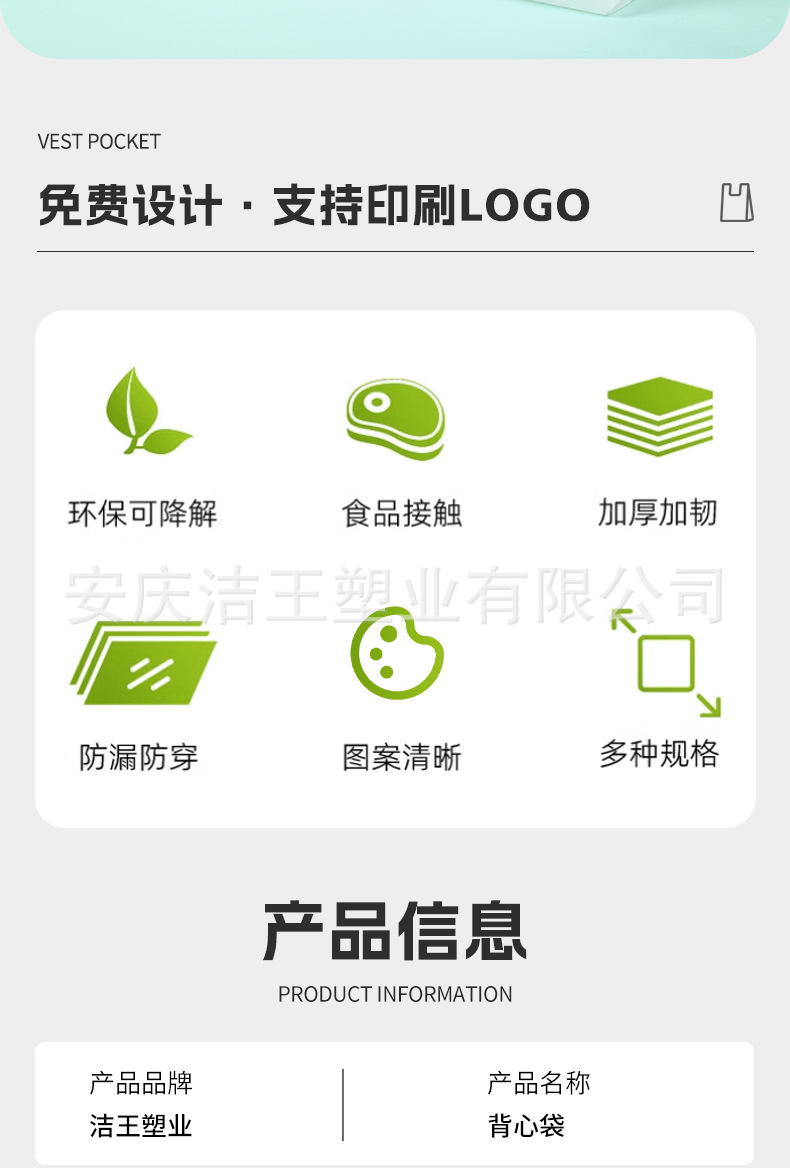 VEST POCKET

免费设计 · 支持印刷LOGO

环保可降解

食品接触

加厚加韧

防漏防穿

图案清晰

多种规格

产品信息

PRODUCT INFORMATION

产品品牌
洁王塑业

产品名称
背心袋

安庆洁王塑业有限公司