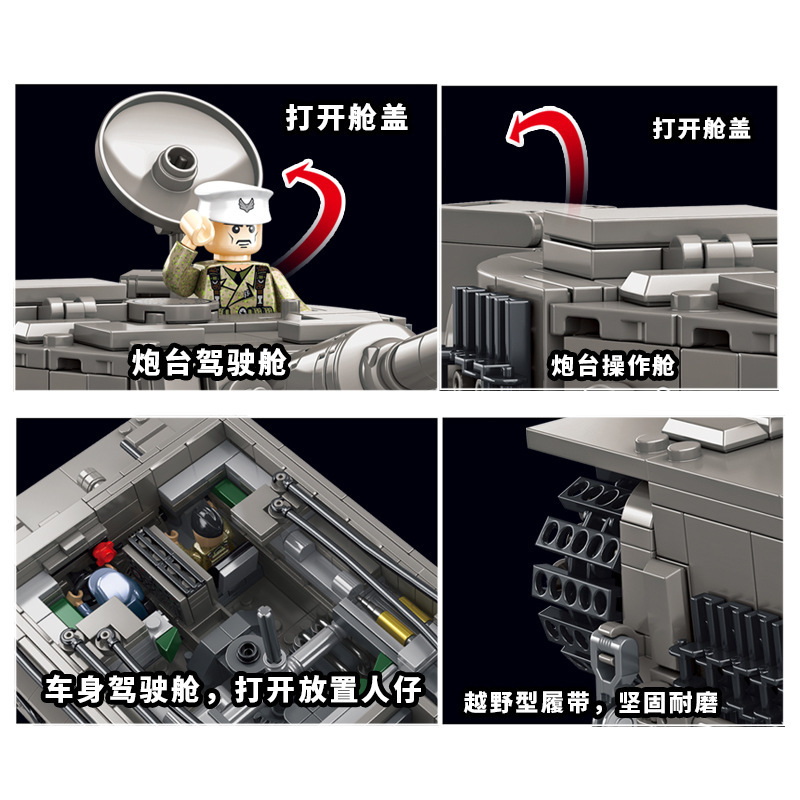 打开舱盖

炮台驾驶舱

打开舱盖

炮台操作舱

车身驾驶舱，打开放置人仔

越野型履带，坚固耐磨