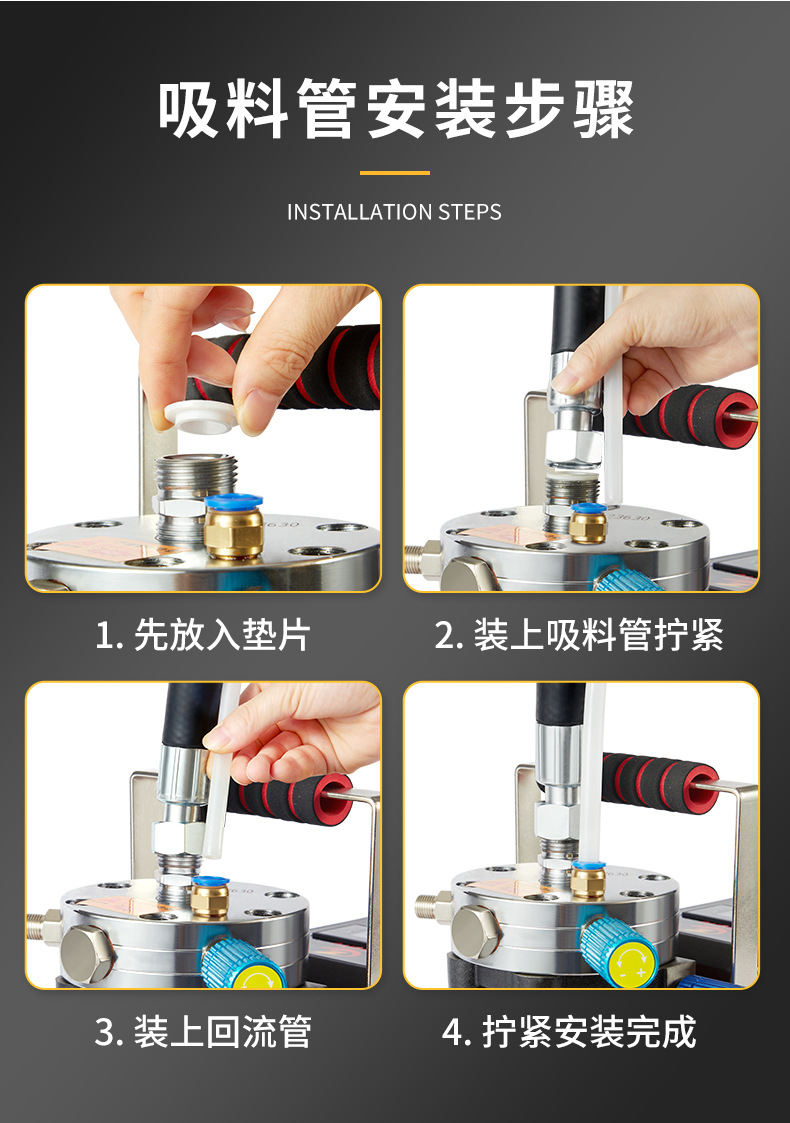 吸料管安装步骤

INSTALLATION STEPS

1. 先放入垫片

2. 装上吸料管拧紧

3. 装上回流管

4. 拧紧安装完成