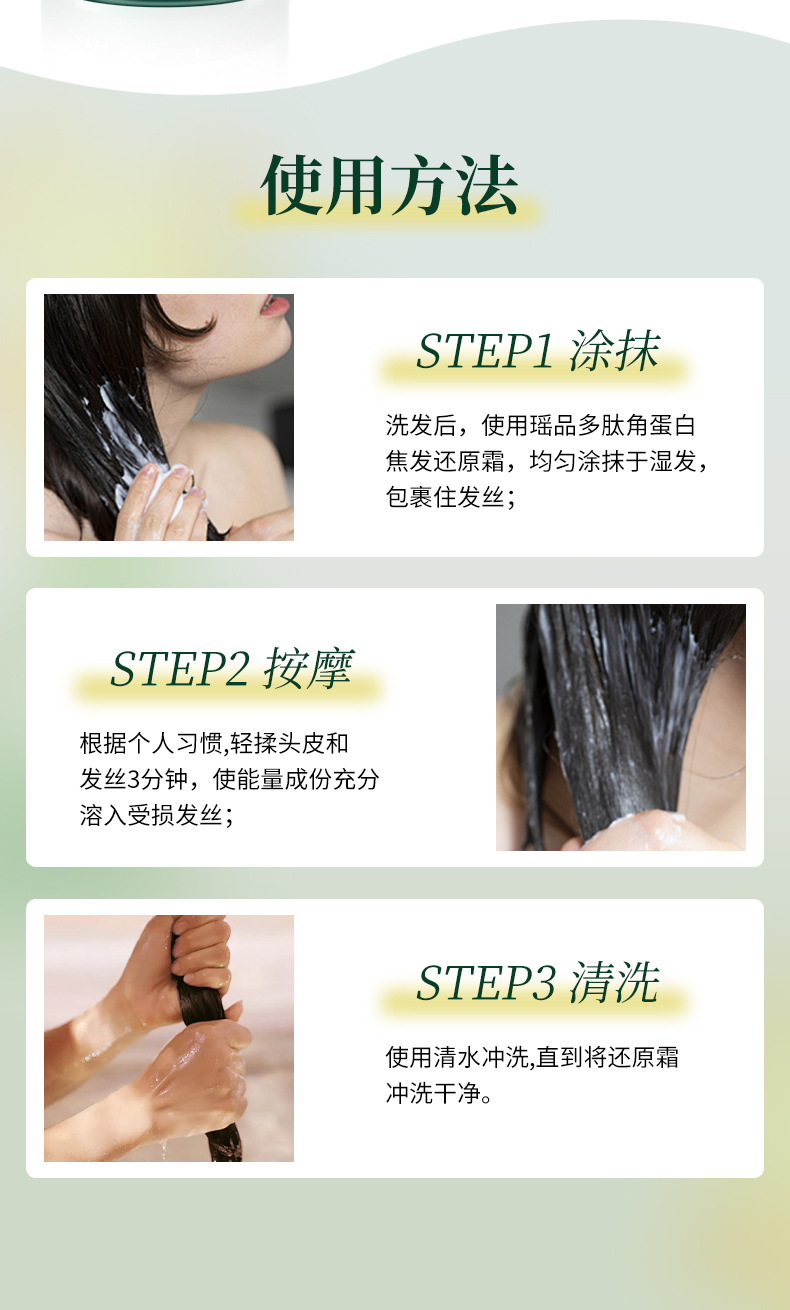 使用方法

STEP1 涂抹

洗发后，使用瑶品多肽角蛋白焦发还原霜，均匀涂抹于湿发，包裹住发丝；

STEP2 按摩

根据个人习惯,轻揉头皮和发丝3分钟，使能量成份充分溶入受损发丝；

STEP3 清洗

使用清水冲洗,直到将还原霜冲洗干净。