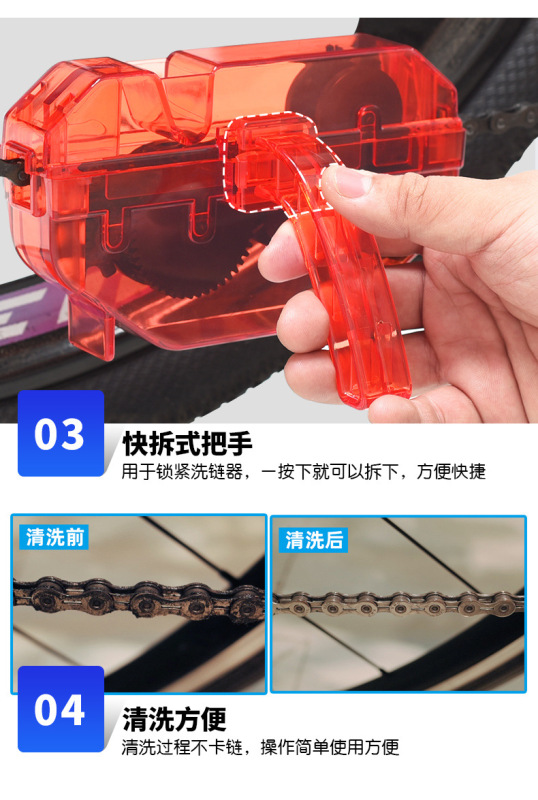 03

快拆式把手

用于锁紧洗链器，一按下就可以拆下，方便快捷

清洗前

清洗后

04

清洗方便

清洗过程不卡链，操作简单使用方便