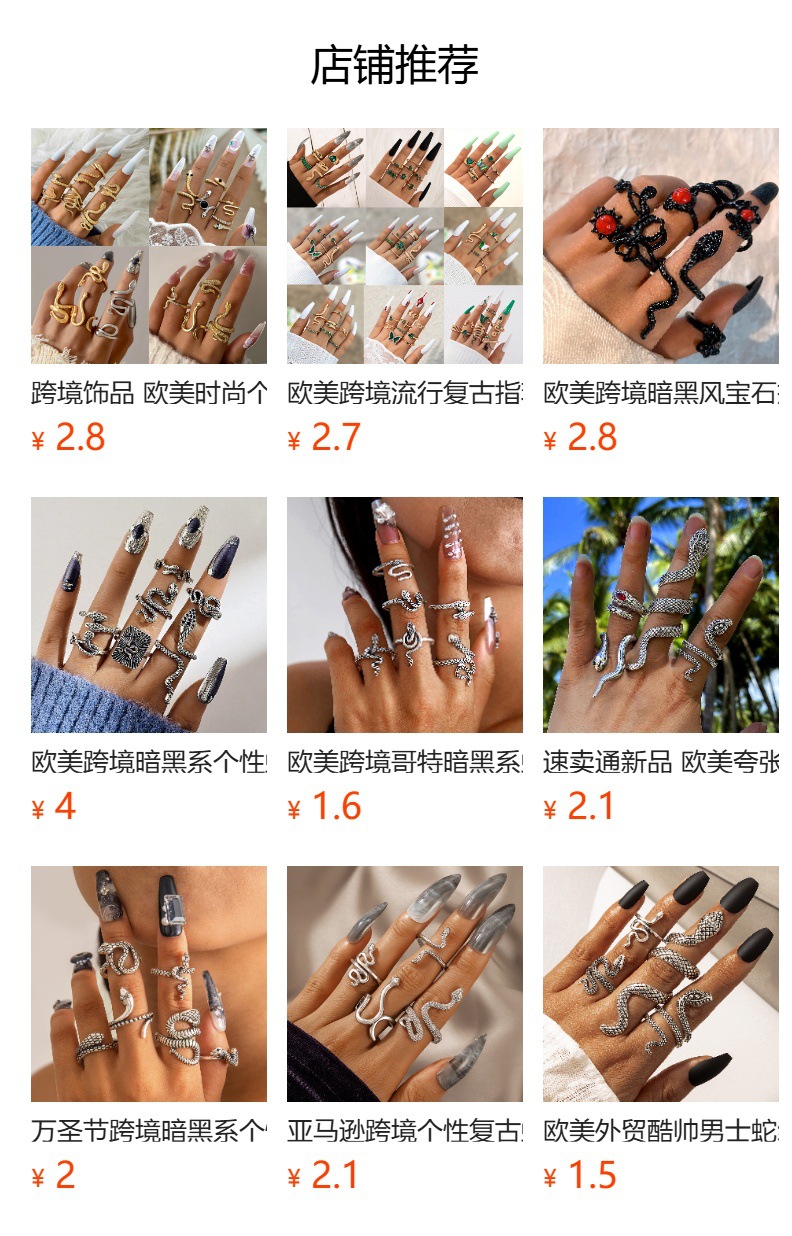 店铺推荐

跨境饰品 欧美时尚个
¥ 2.8

欧美跨境流行复古指
¥ 2.7

欧美跨境暗黑风宝石
¥ 2.8

欧美跨境暗黑系个性
¥ 4

欧美跨境哥特暗黑系
¥ 1.6

速卖通新品 欧美夸张
¥ 2.1

万圣节跨境暗黑系个
¥ 2

亚马逊跨境个性复古
¥ 2.1

欧美外贸酷帅男士蛇
¥ 1.5