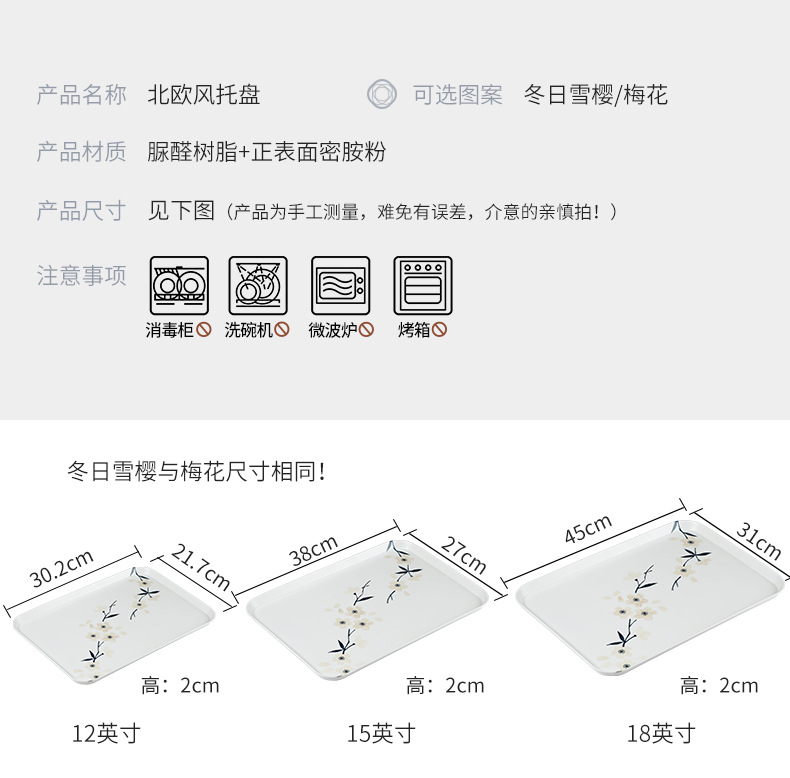 产品名称 北欧风托盘 可选图案 冬日雪樱/梅花

产品材质 脲醛树脂+正表面密胺粉

产品尺寸 见下图（产品为手工测量，难免有误差，介意的亲慎拍！）

注意事项 消毒柜 洗碗机 微波炉 烤箱

冬日雪樱与梅花尺寸相同！

30.2cm 21.7cm 高：2cm 12英寸

38cm 27cm 高：2cm 15英寸

45cm 31cm 高：2cm 18英寸