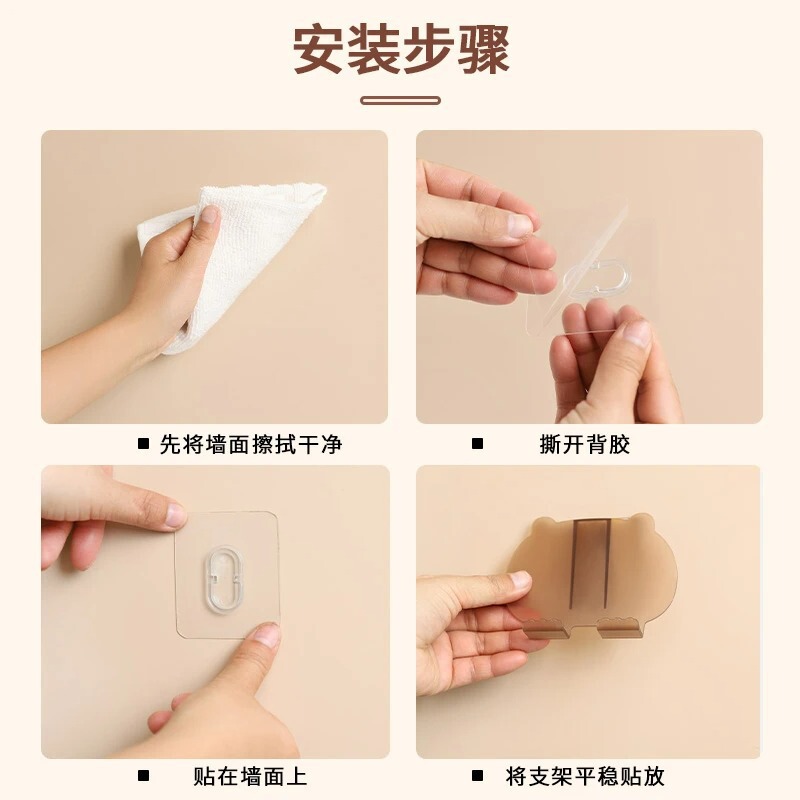 安装步骤

■ 先将墙面擦拭干净

■ 撕开背胶

■ 贴在墙面上

■ 将支架平稳贴放