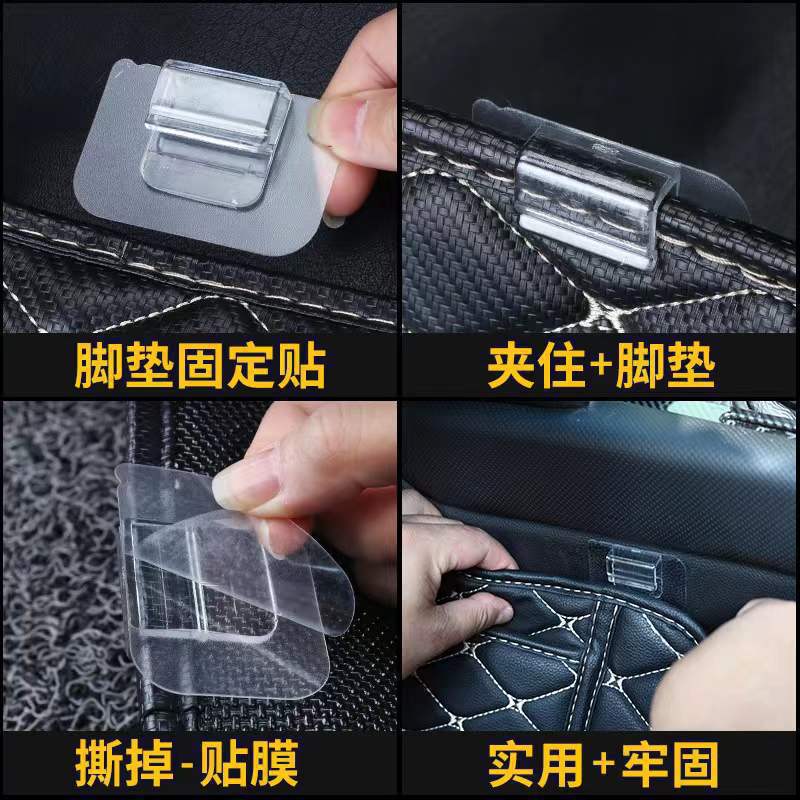 脚垫固定贴

夹住+脚垫

撕掉-贴膜

实用+牢固