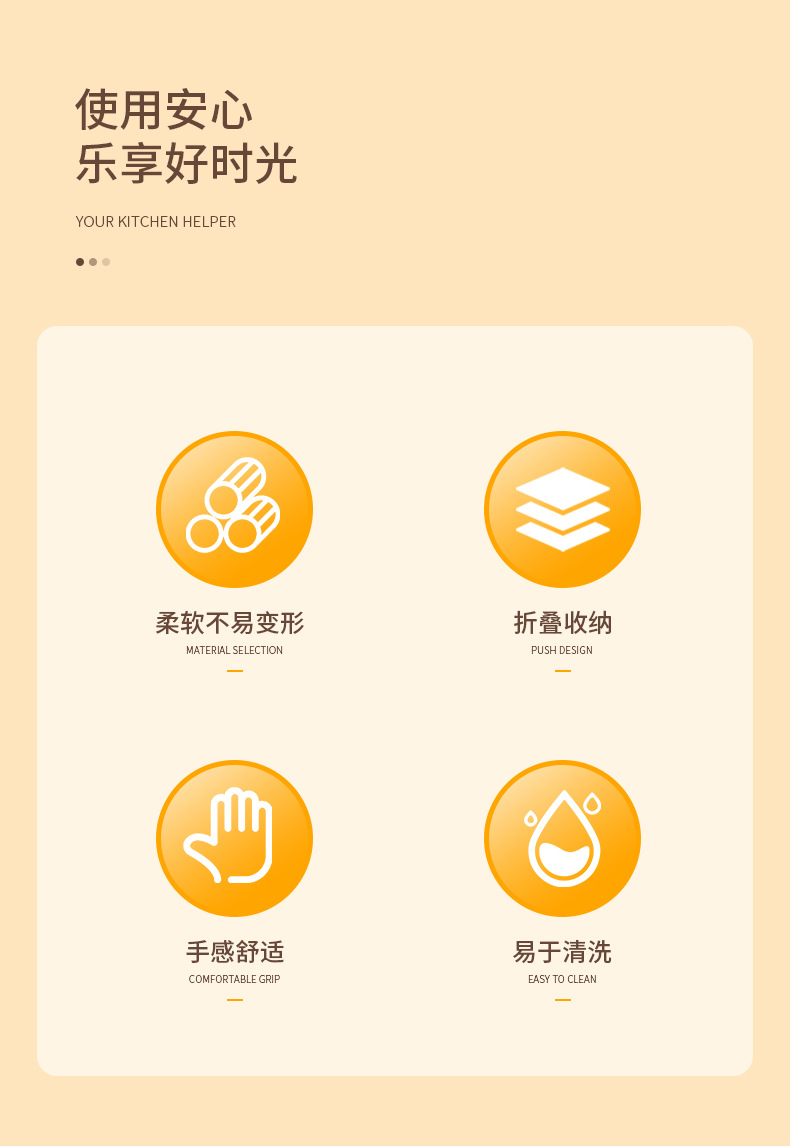 使用安心
乐享好时光

YOUR KITCHEN HELPER

柔软不易变形
MATERIAL SELECTION

折叠收纳
PUSH DESIGN

手感舒适
COMFORTABLE GRIP

易于清洗
EASY TO CLEAN