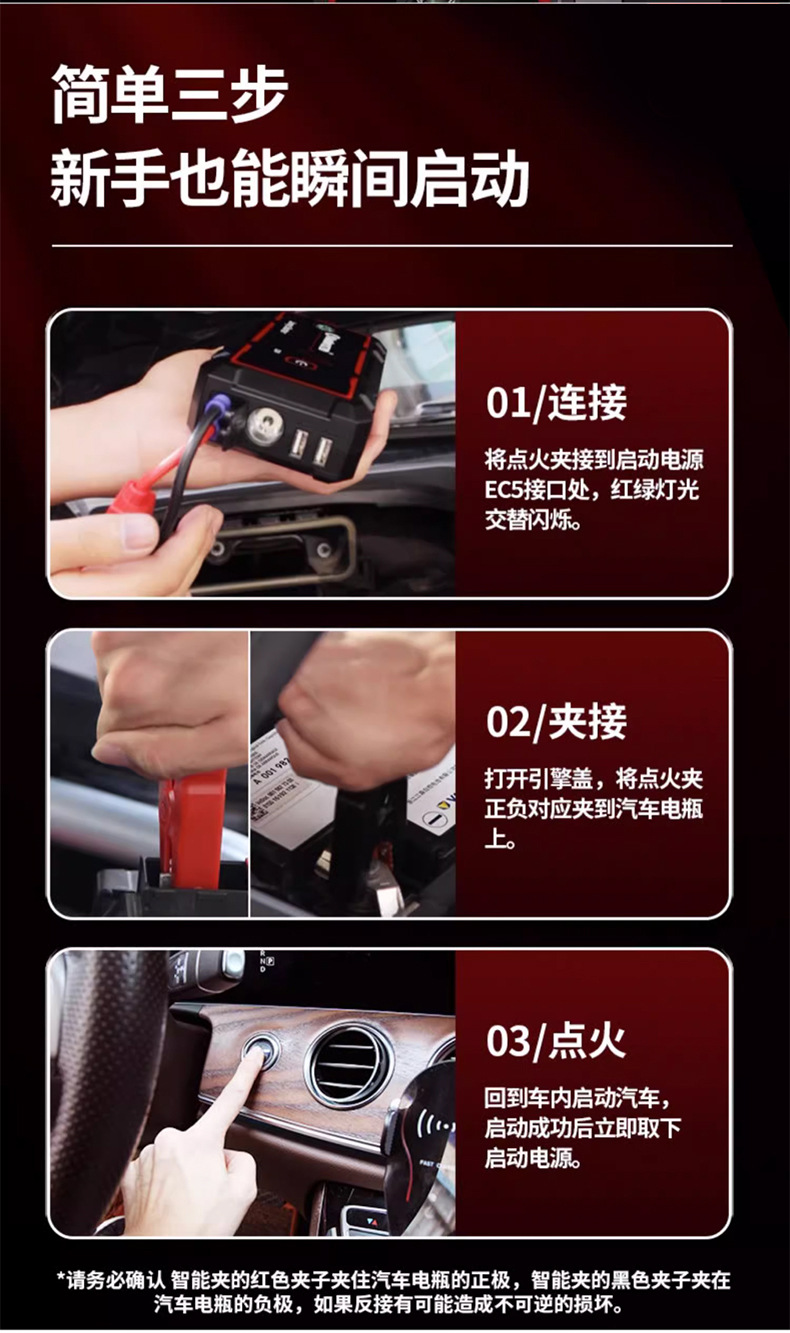 简单三步
新手也能瞬间启动

01/连接
将点火夹接到启动电源EC5接口处，红绿灯光交替闪烁。

02/夹接
打开引擎盖，将点火夹正负对应夹到汽车电瓶上。

03/点火
回到车内启动汽车，启动成功后立即取下启动电源。

*请务必确认 智能夹的红色夹子夹住汽车电瓶的正极，智能夹的黑色夹子夹在汽车电瓶的负极，如果反接有可能造成不可逆的损坏。